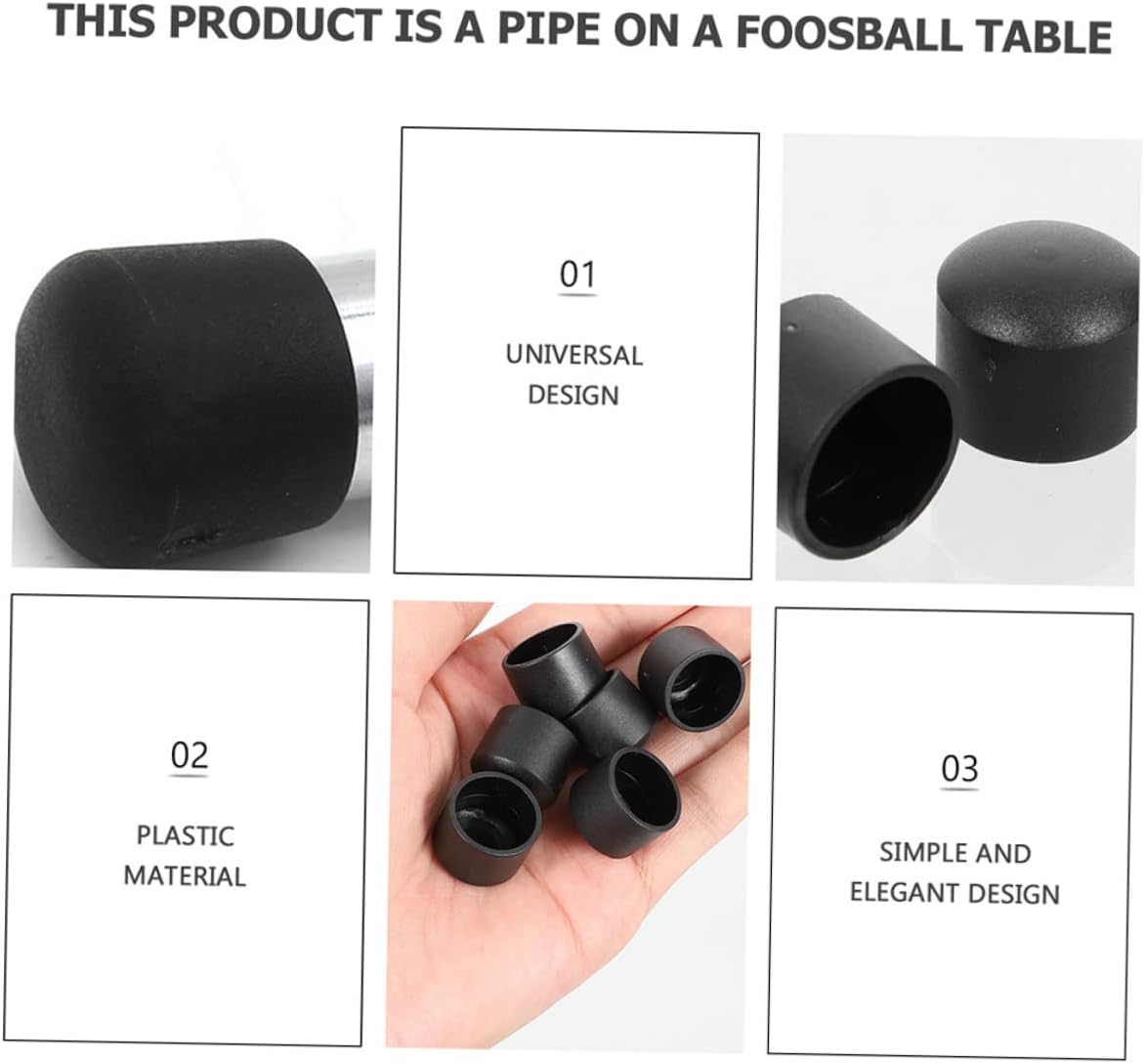 THIS PRODUCT IS A PIPE ON A FOOSBALL TABLE

01

UNIVERSAL DESIGN

02

PLASTIC MATERIAL

03

SIMPLE AND ELEGANT DESIGN