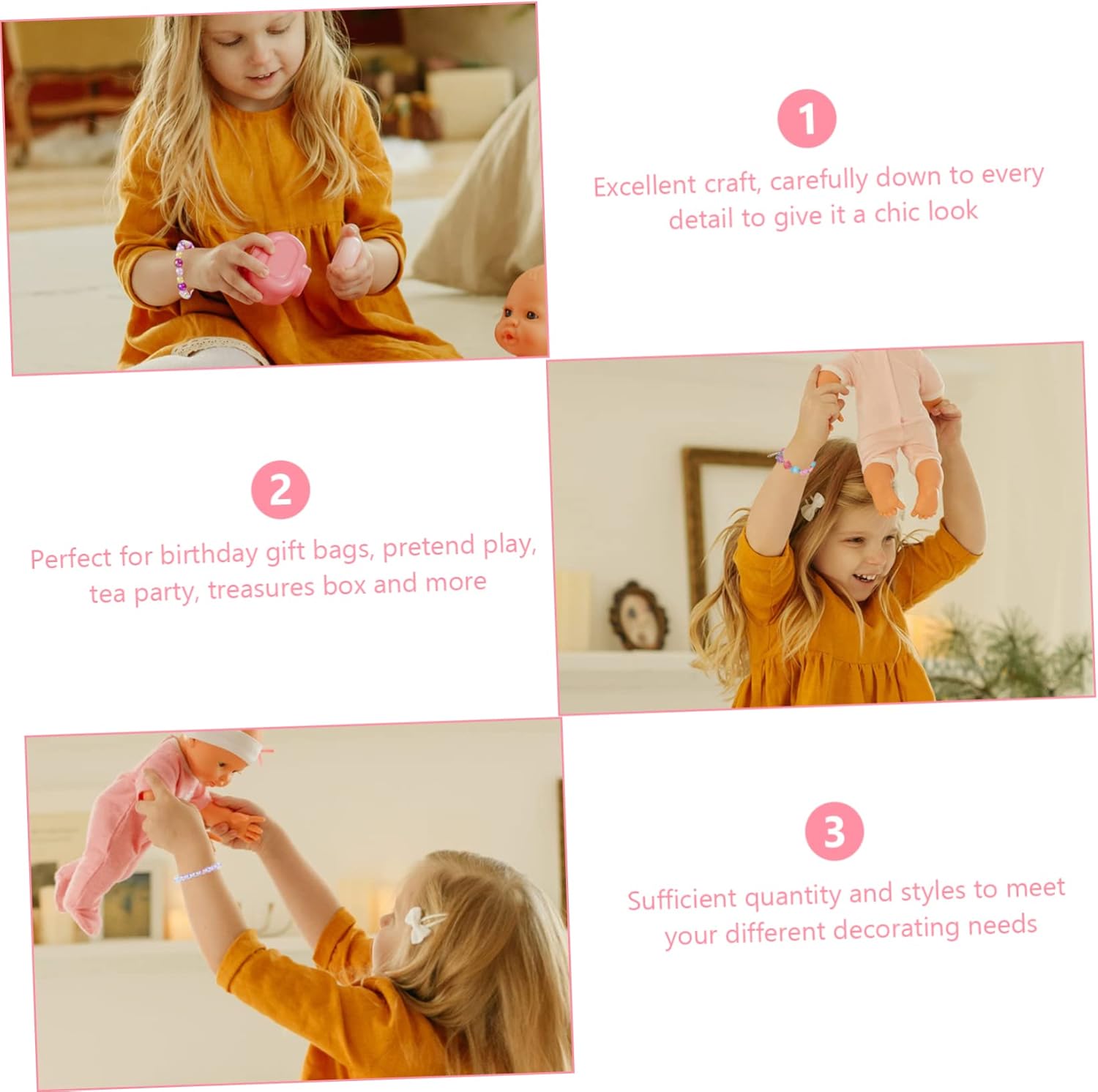 1

Excellent craft, carefully down to every detail to give it a chic look

2

Perfect for birthday gift bags, pretend play, tea party, treasures box and more

3

Sufficient quantity and styles to meet your different decorating needs