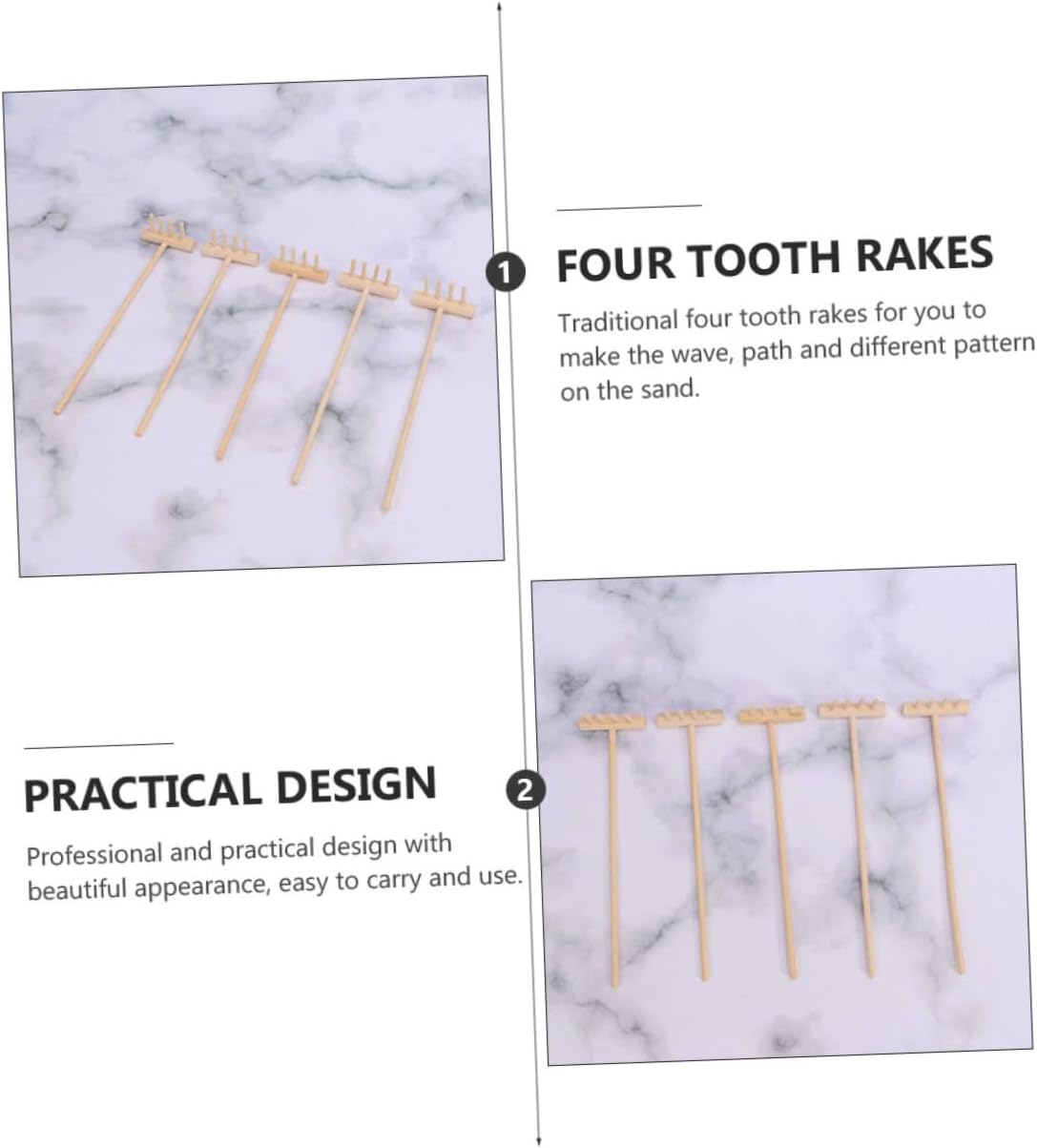 1

FOUR TOOTH RAKES

Traditional four tooth rakes for you to make the wave, path and different pattern on the sand.

PRACTICAL DESIGN

2

Professional and practical design with beautiful appearance, easy to carry and use.