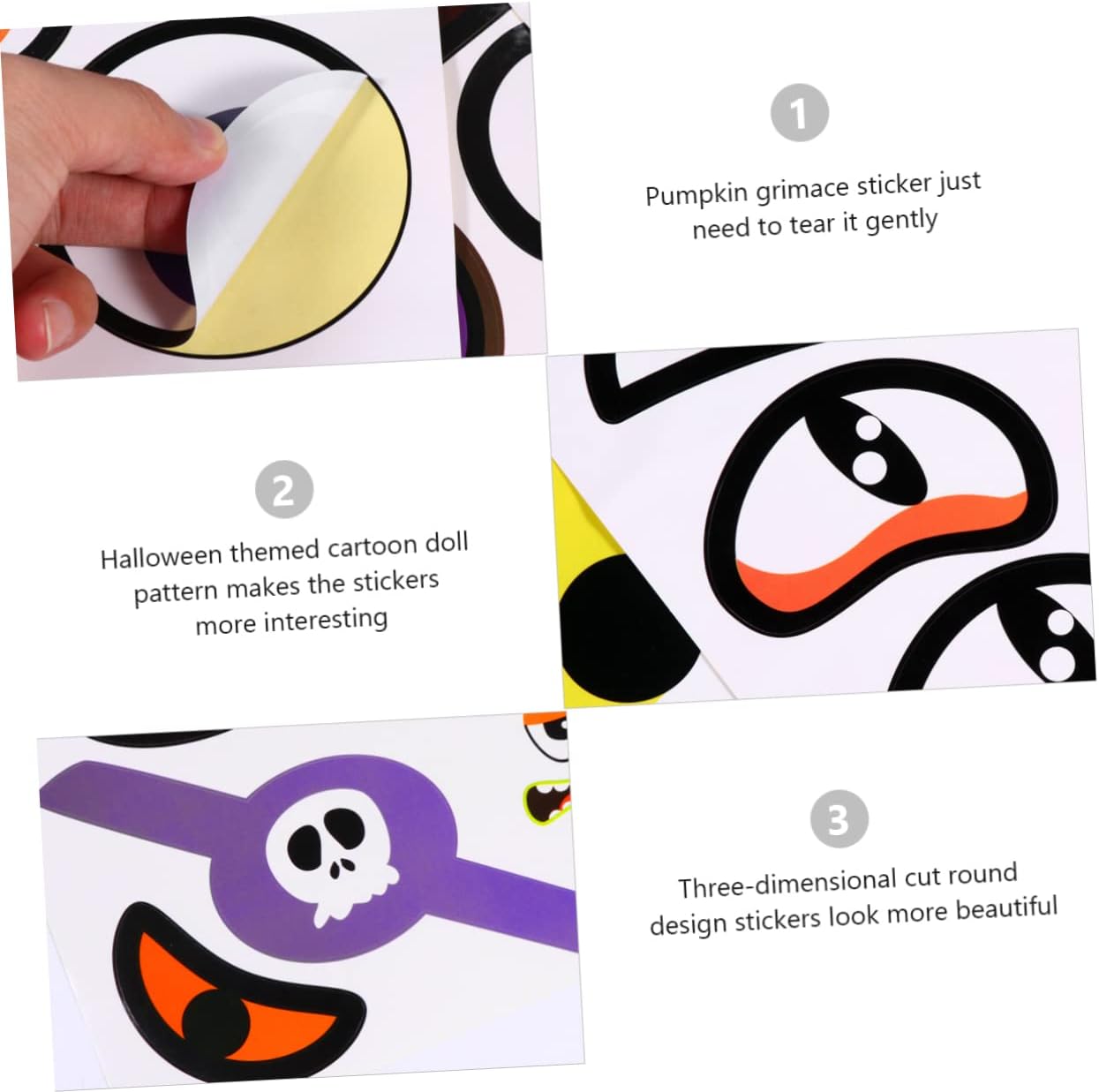 1

Pumpkin grimace sticker just need to tear it gently

2

Halloween themed cartoon doll pattern makes the stickers more interesting

3

Three-dimensional cut round design stickers look more beautiful