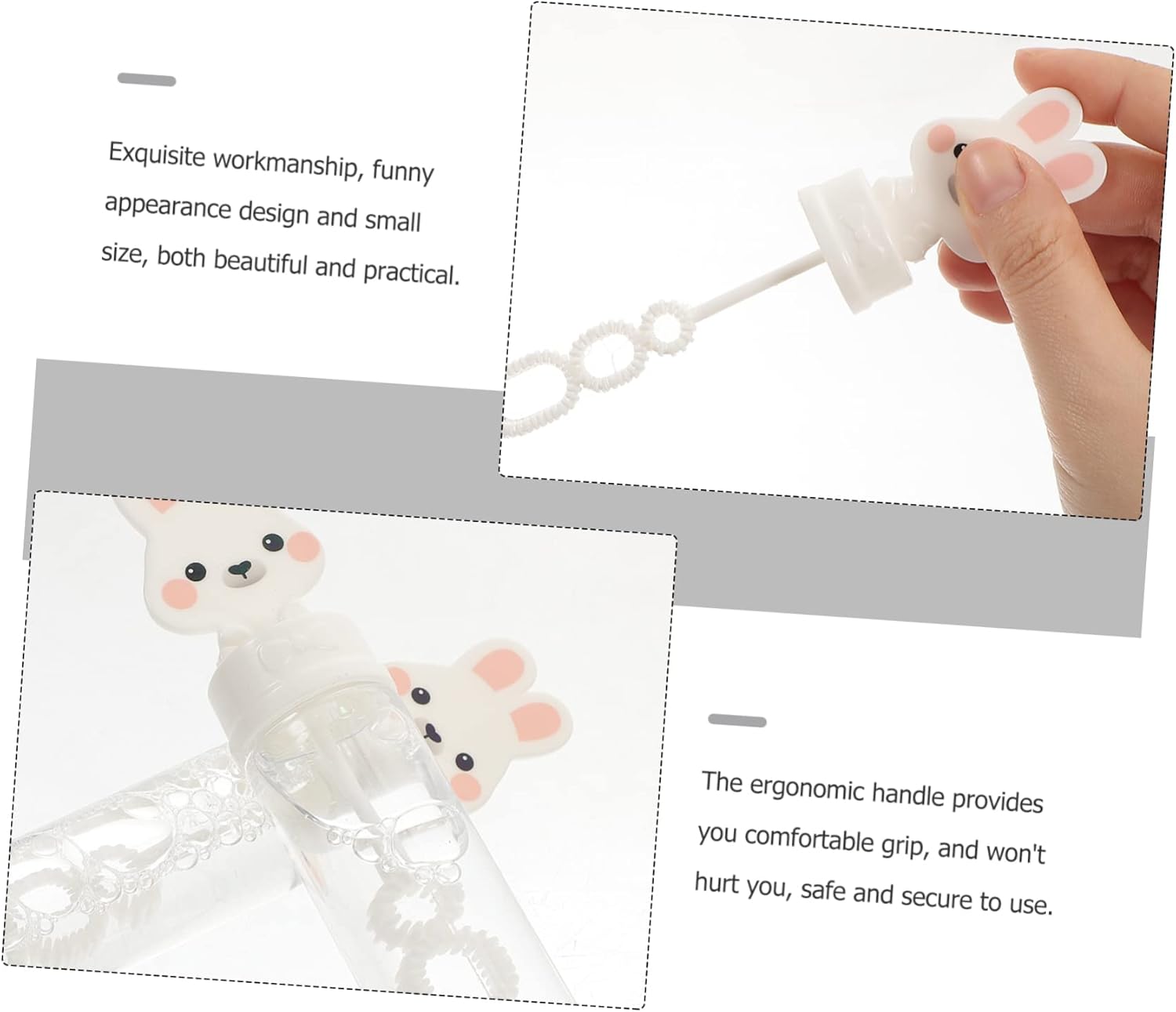 Exquisite workmanship, funny appearance design and small size, both beautiful and practical.

The ergonomic handle provides you comfortable grip, and won't hurt you, safe and secure to use.