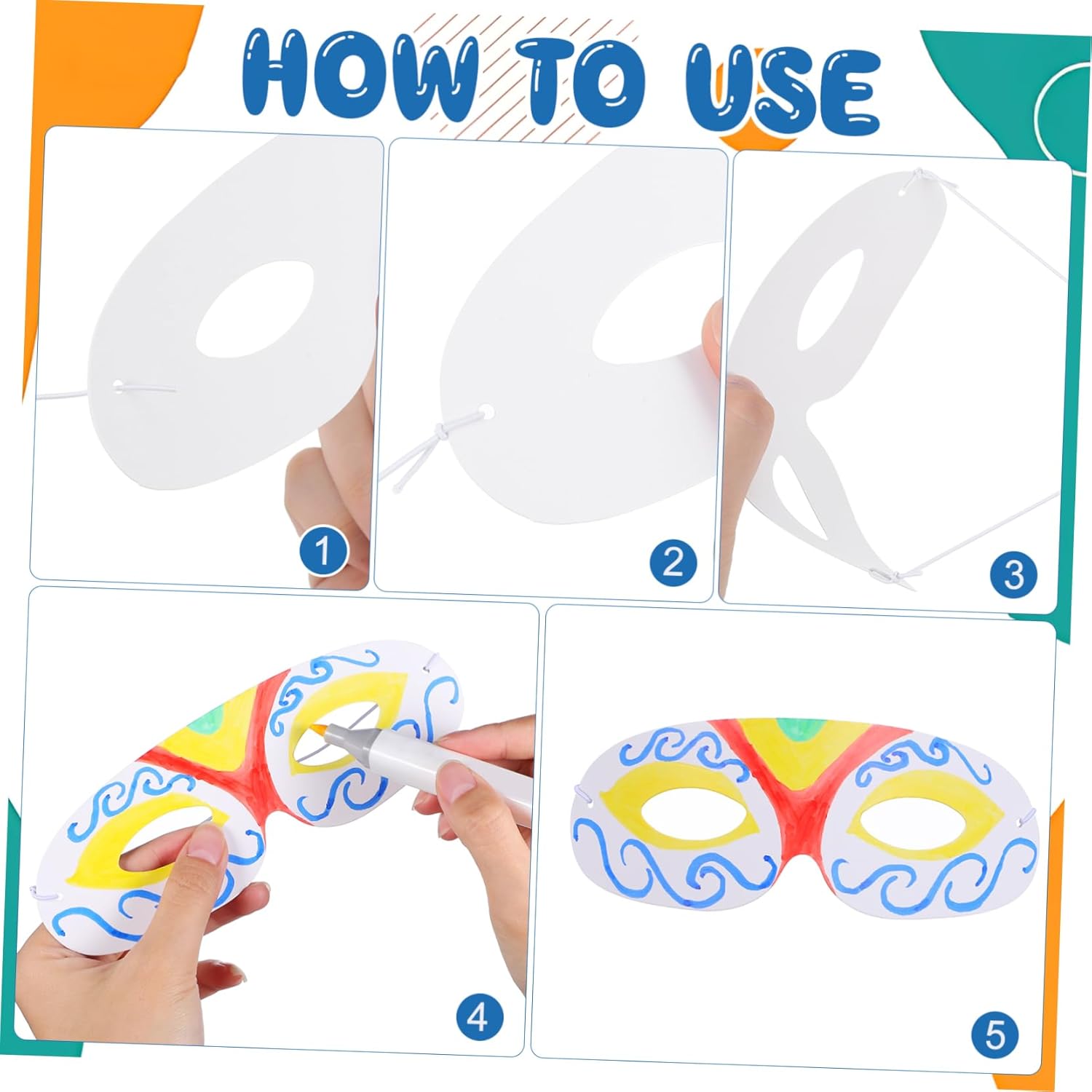 HOW TO USE

1

2

3

4

5