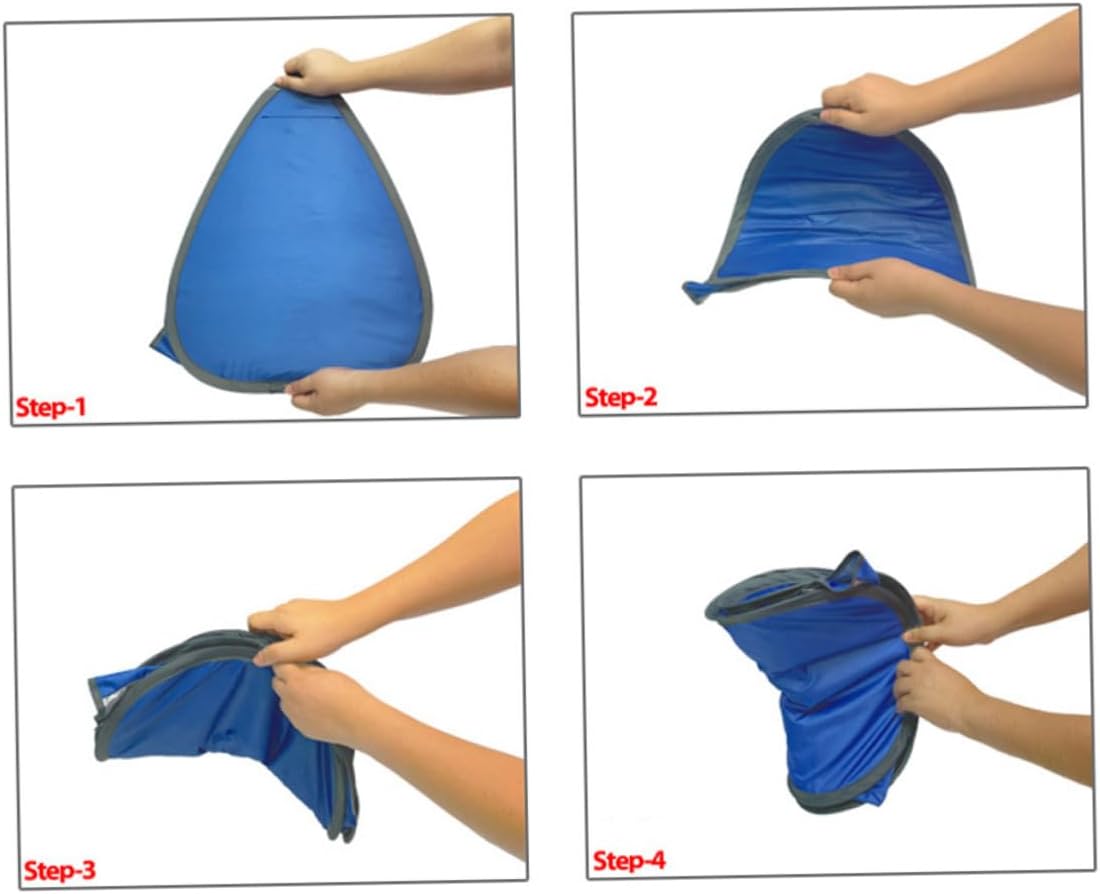 Step-1

Step-2

Step-3

Step-4