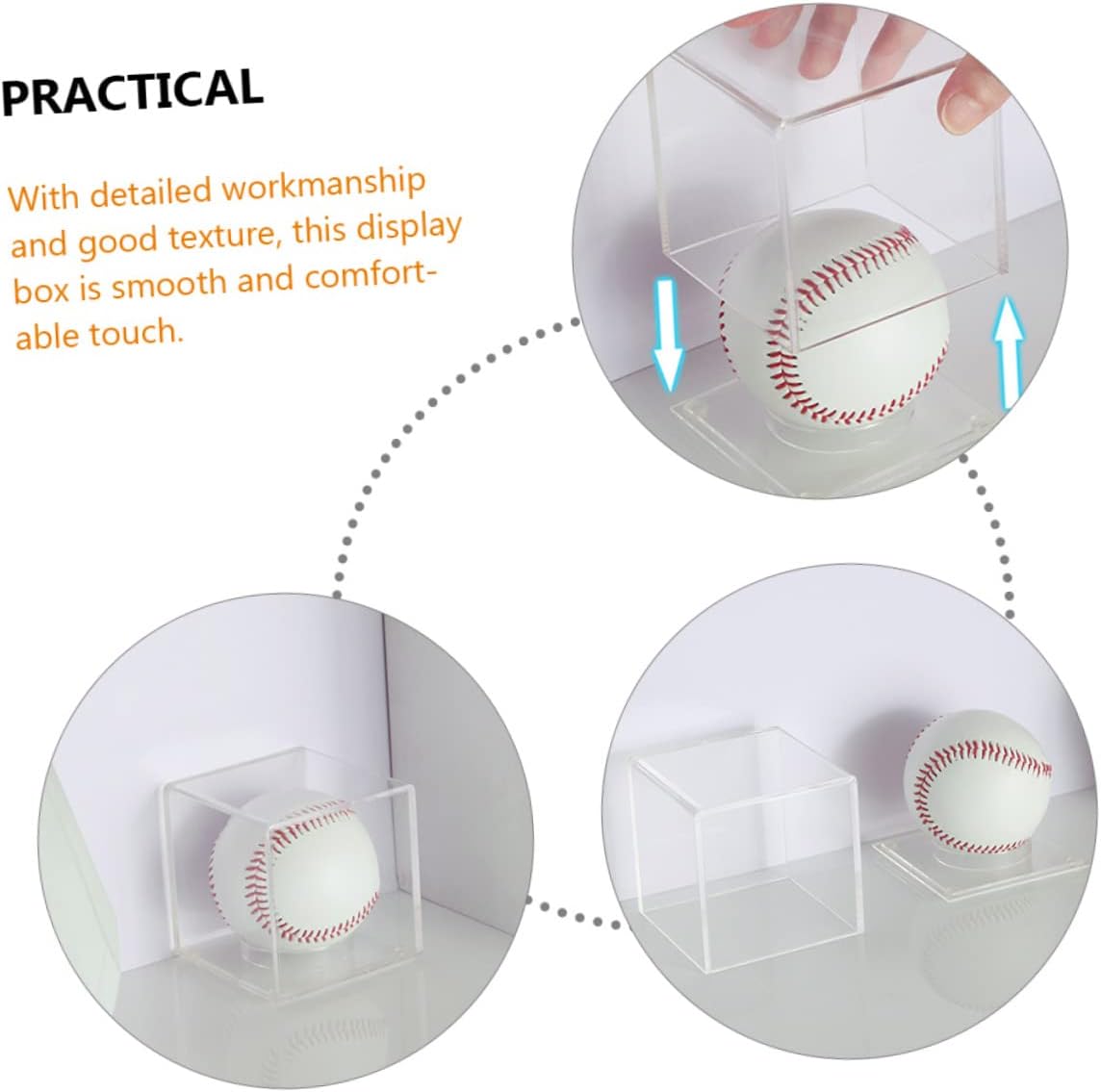 PRACTICAL

With detailed workmanship and good texture, this display box is smooth and comfortable touch.