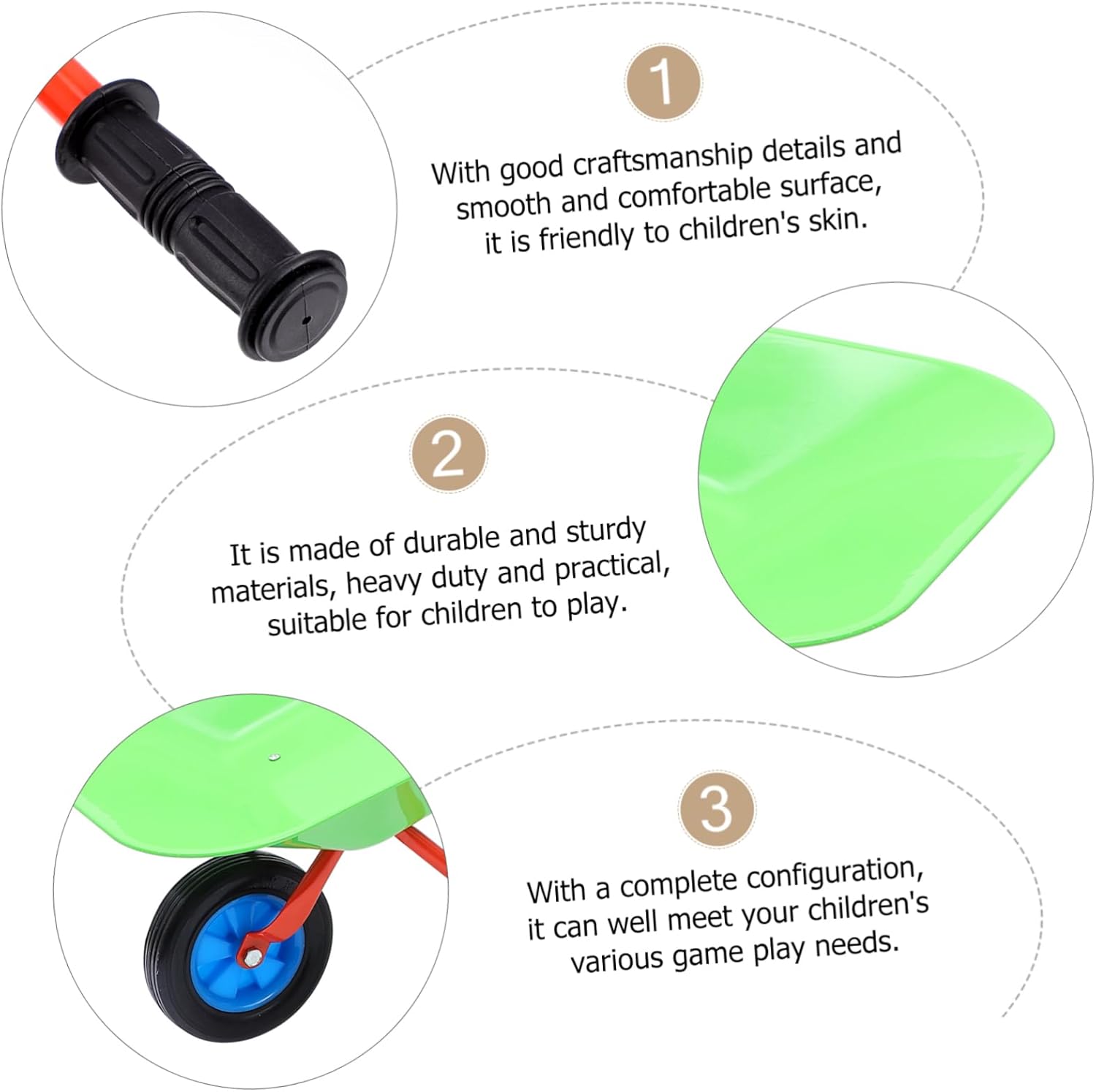 1

With good craftsmanship details and smooth and comfortable surface, it is friendly to children's skin.

2

It is made of durable and sturdy materials, heavy duty and practical, suitable for children to play.

3

With a complete configuration, it can well meet your children's various game play needs.