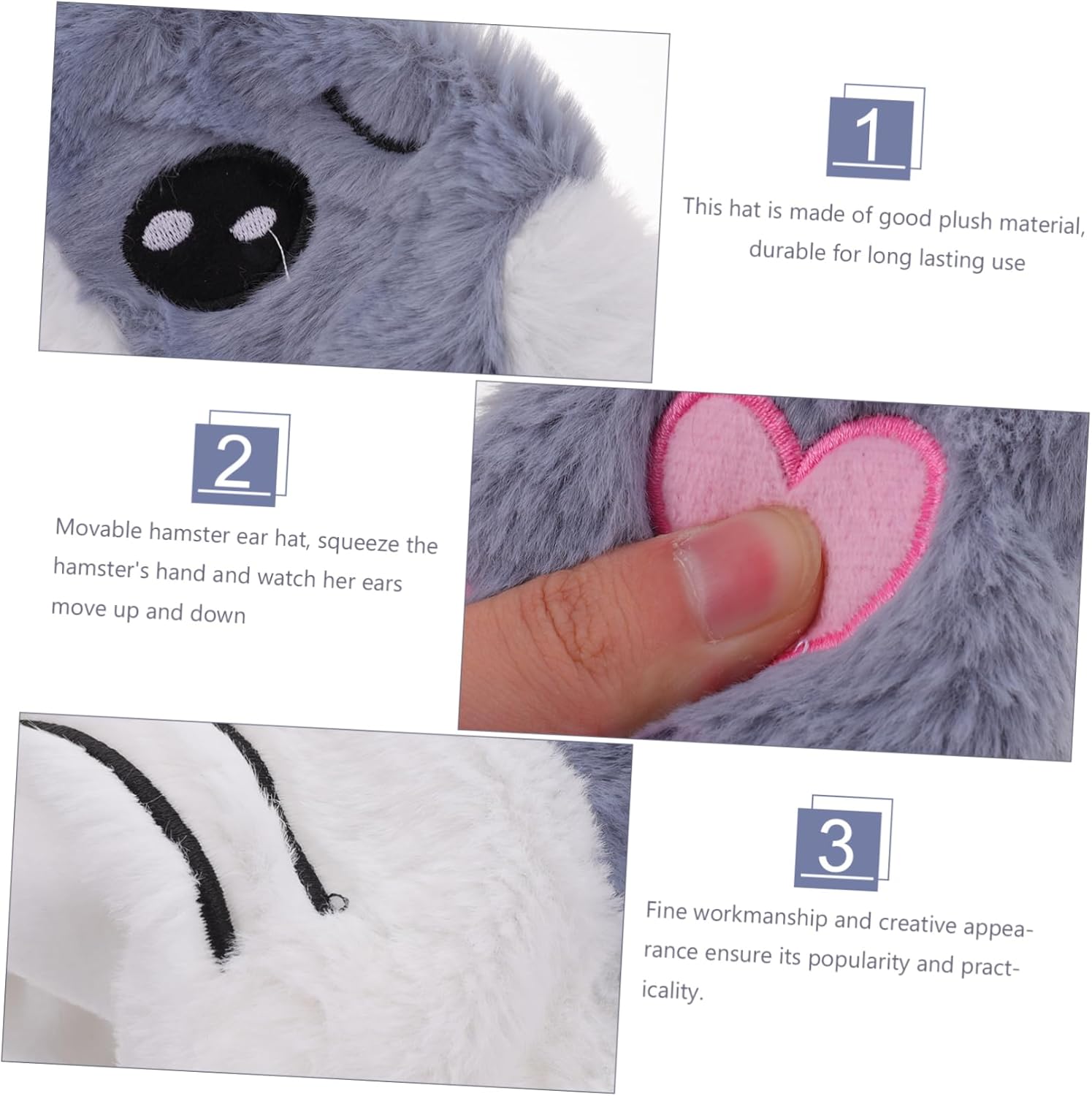 1

This hat is made of good plush material, durable for long lasting use

2

Movable hamster ear hat, squeeze the hamster's hand and watch her ears move up and down

3

Fine workmanship and creative appearance ensure its popularity and practicality.