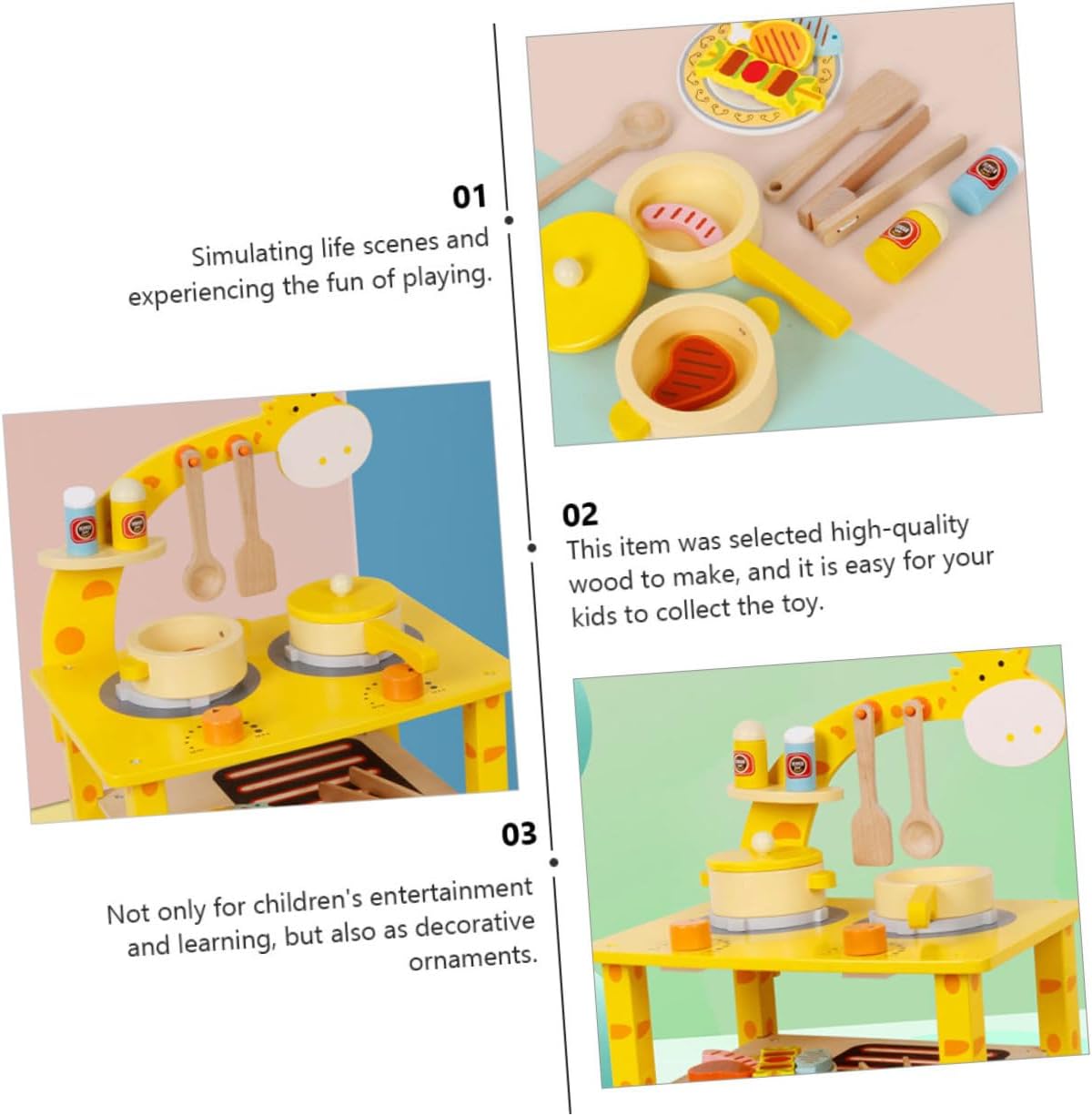 01

Simulating life scenes and experiencing the fun of playing.

02

This item was selected high-quality wood to make, and it is easy for your kids to collect the toy.

03

Not only for children's entertainment and learning, but also as decorative ornaments.