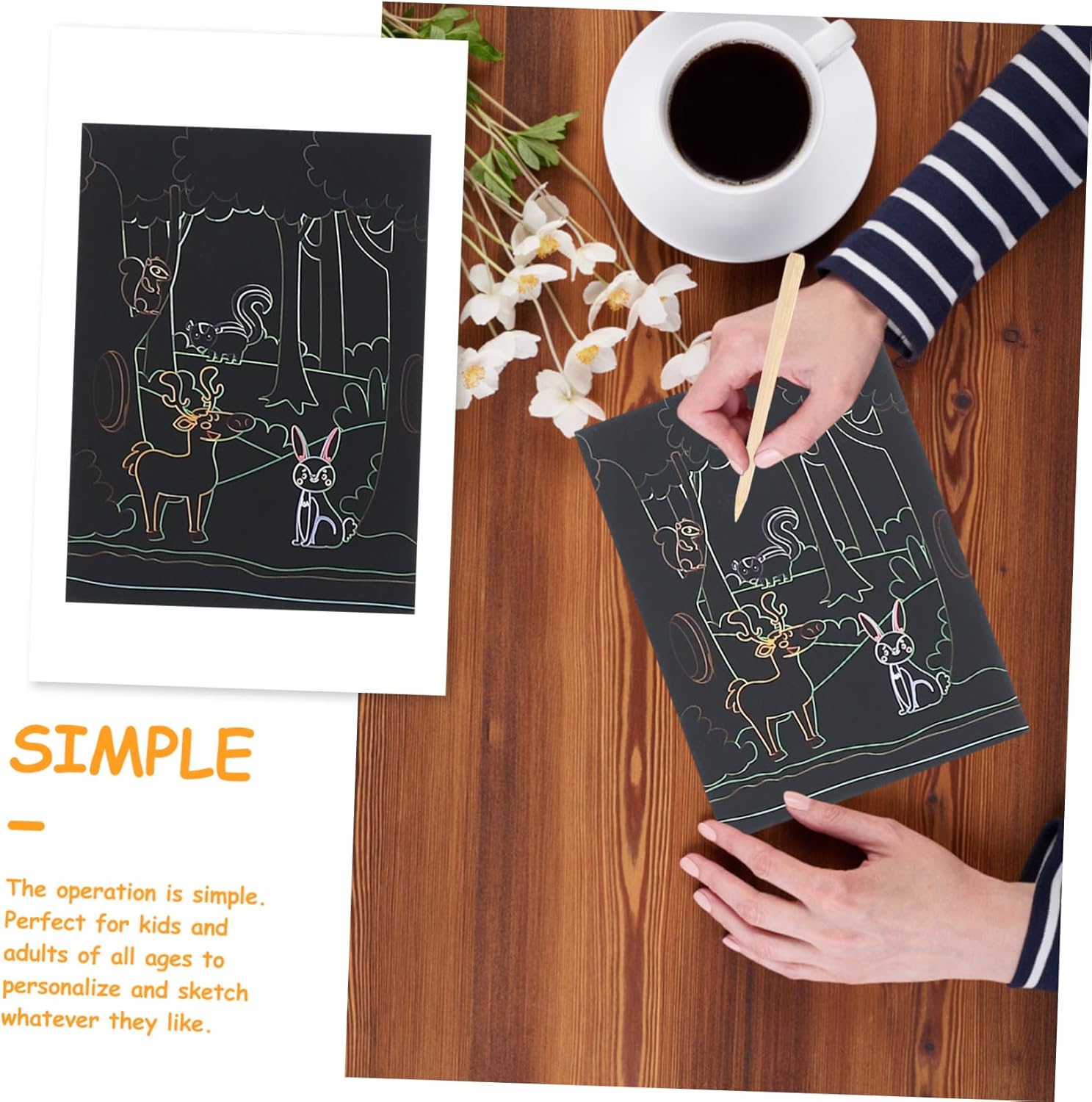 SIMPLE

The operation is simple. Perfect for kids and adults of all ages to personalize and sketch whatever they like.