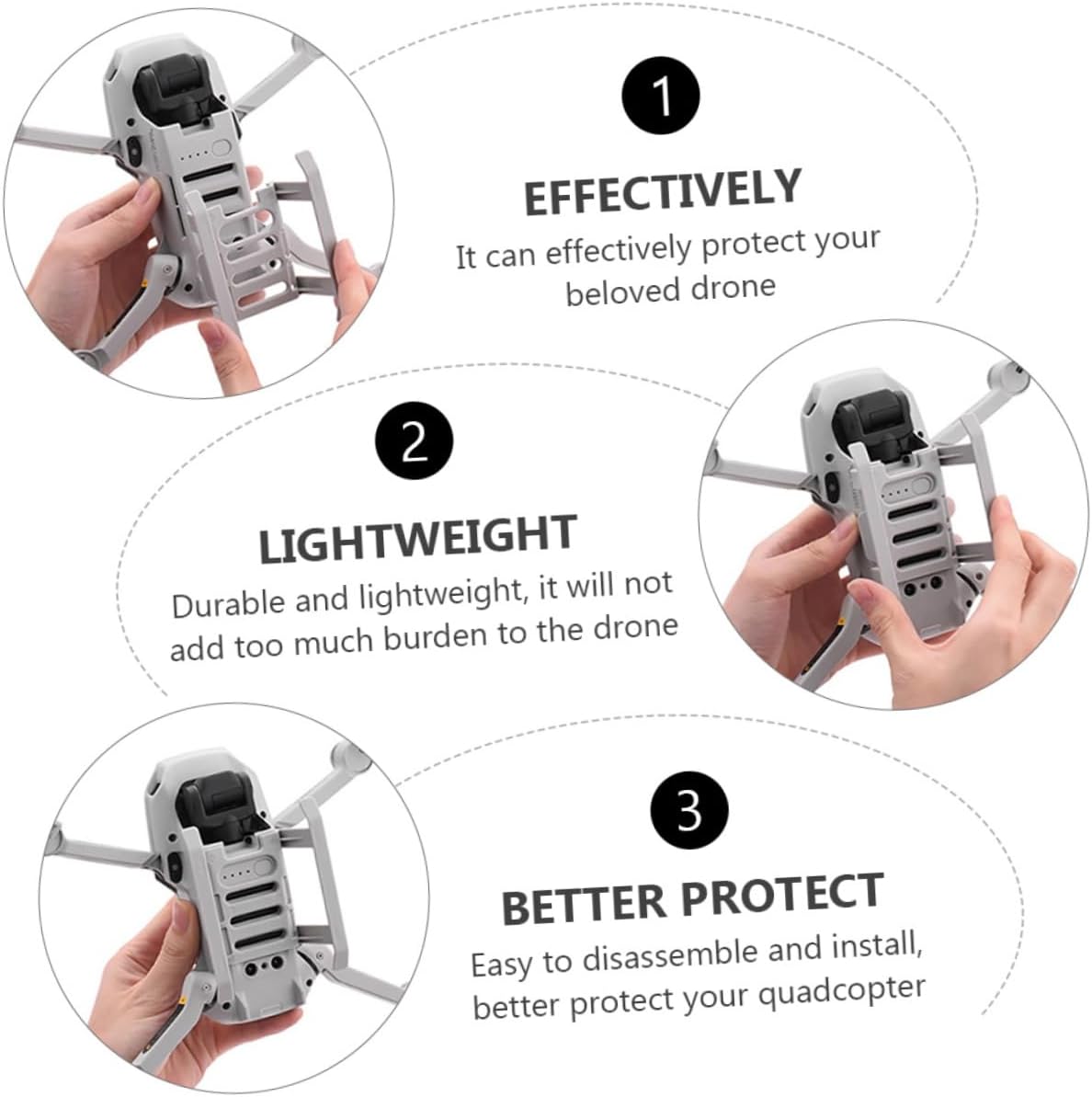 1

EFFECTIVELY

It can effectively protect your beloved drone

2

LIGHTWEIGHT

Durable and lightweight, it will not add too much burden to the drone

3

BETTER PROTECT

Easy to disassemble and install, better protect your quadcopter