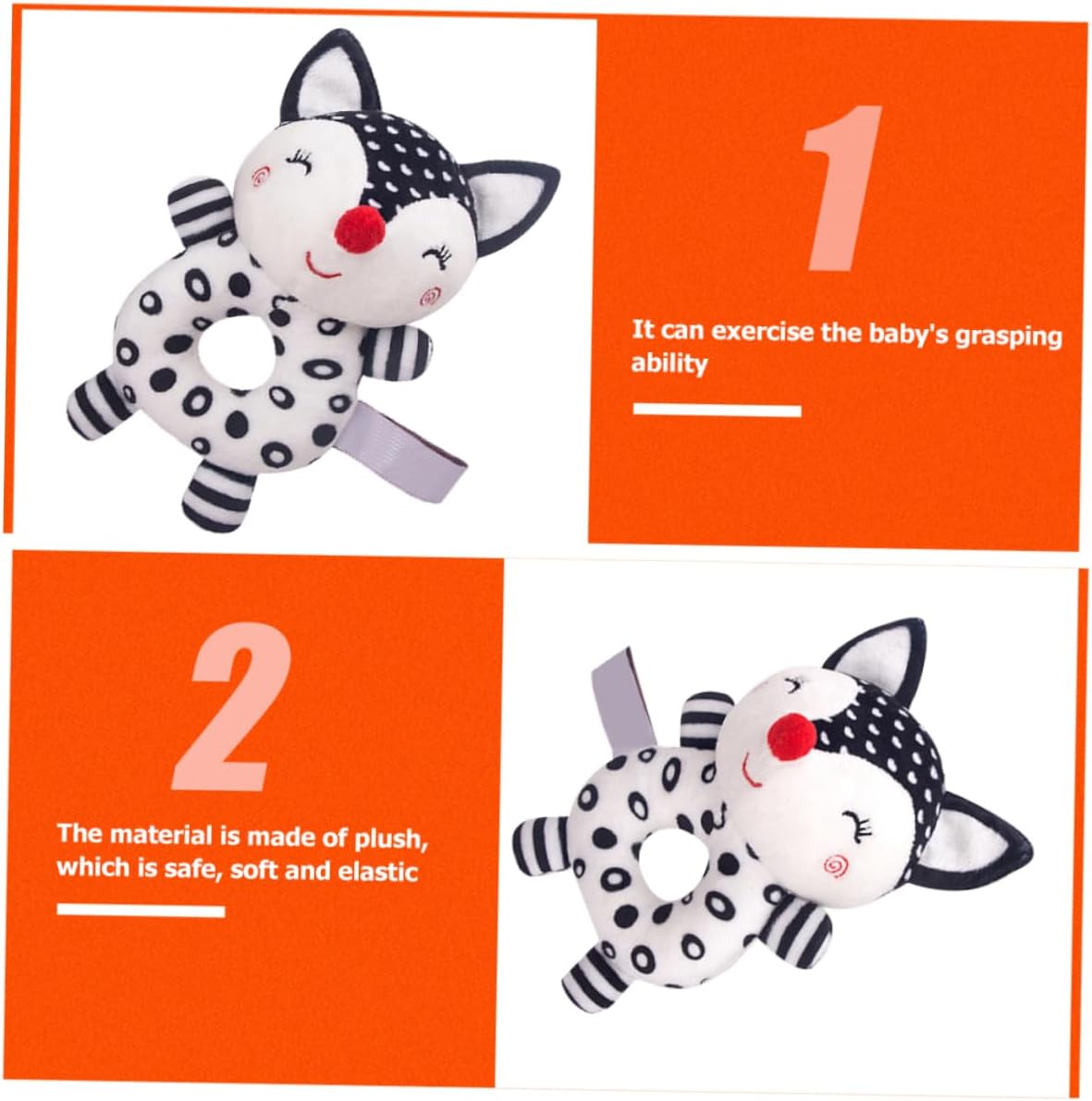 1

It can exercise the baby's grasping ability

2

The material is made of plush, which is safe, soft and elastic