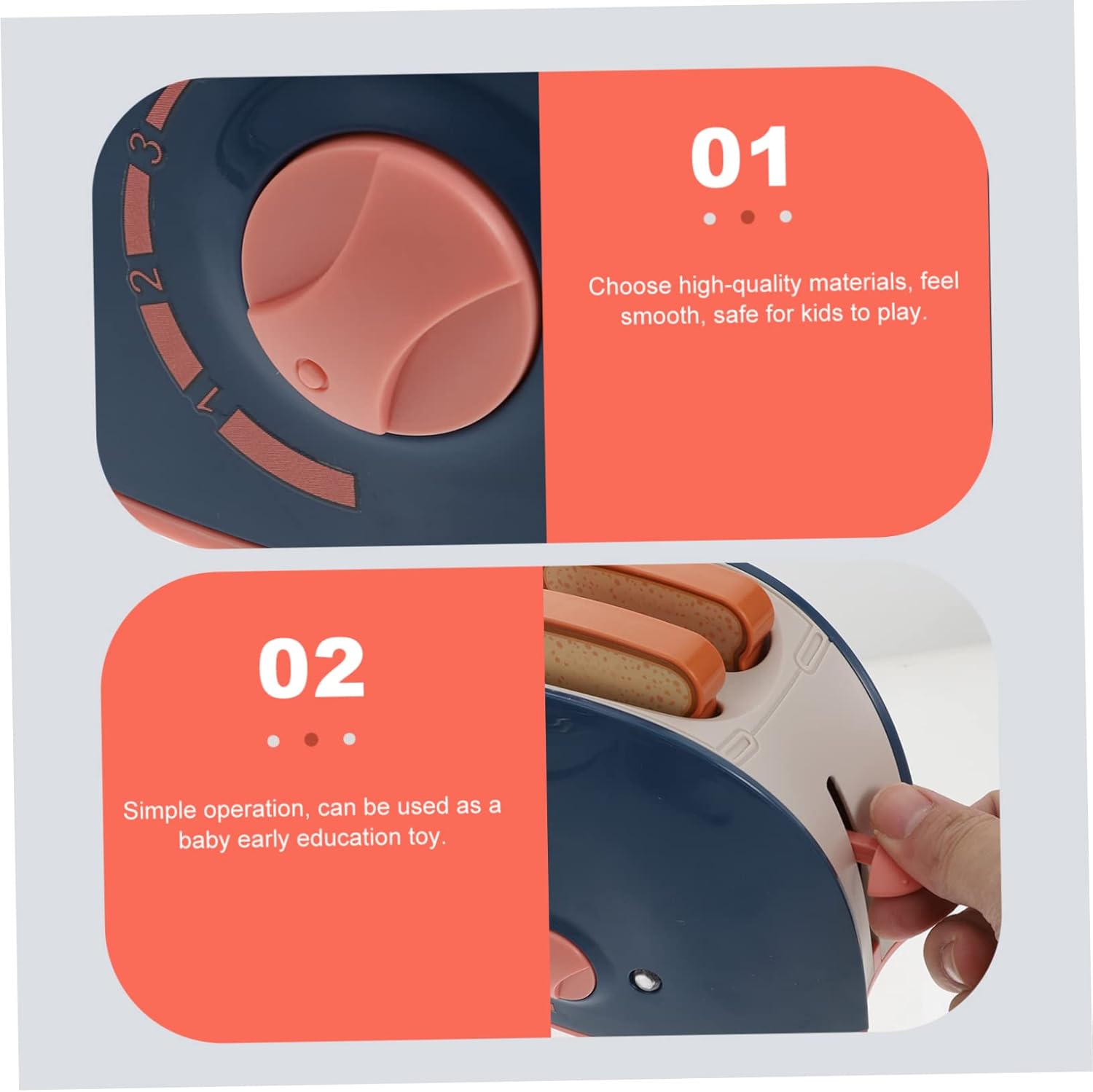 3

2

1

01

Choose high-quality materials, feel smooth, safe for kids to play.

02

Simple operation, can be used as a baby early education toy.