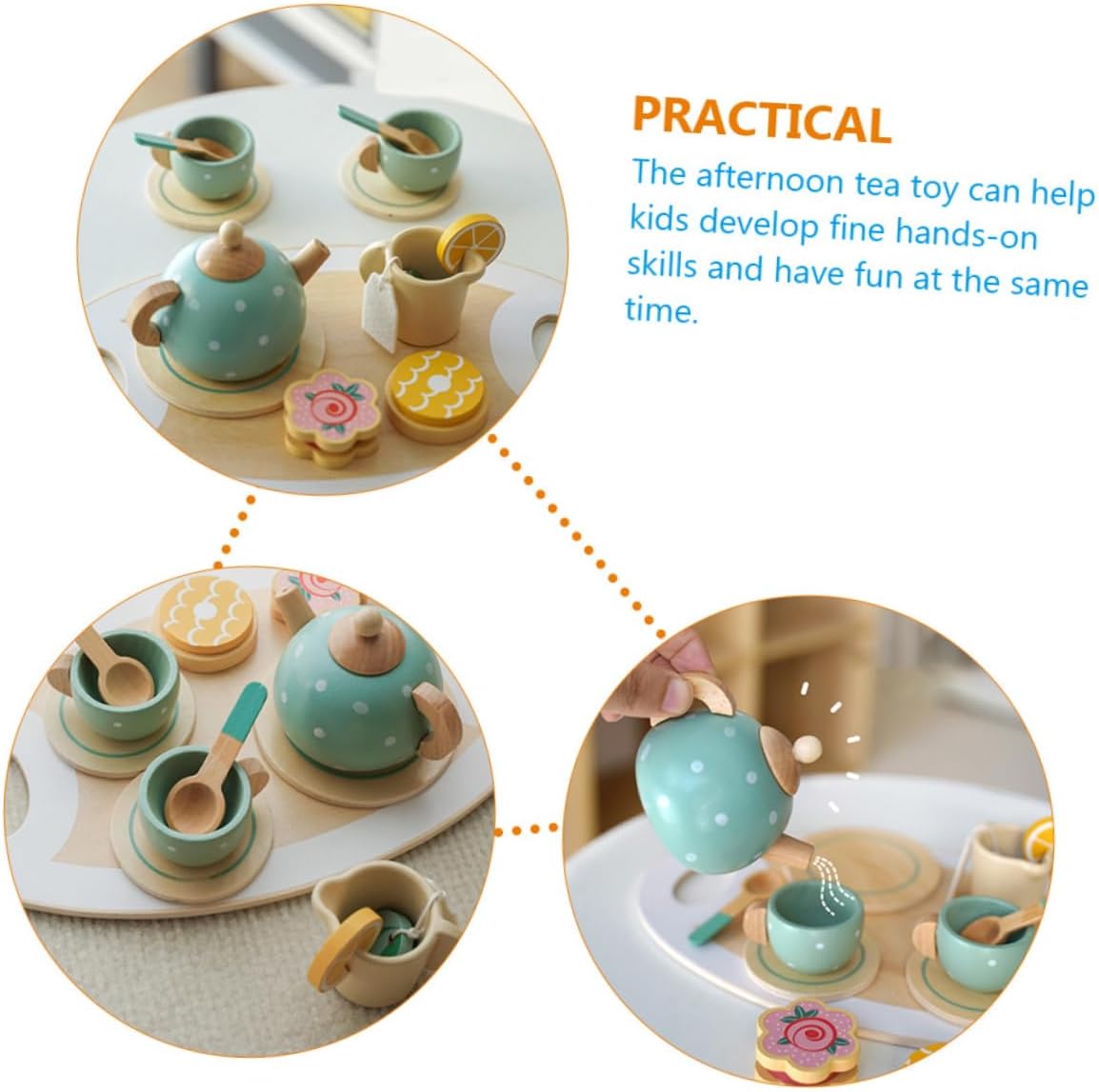 PRACTICAL

The afternoon tea toy can help kids develop fine hands-on skills and have fun at the same time.