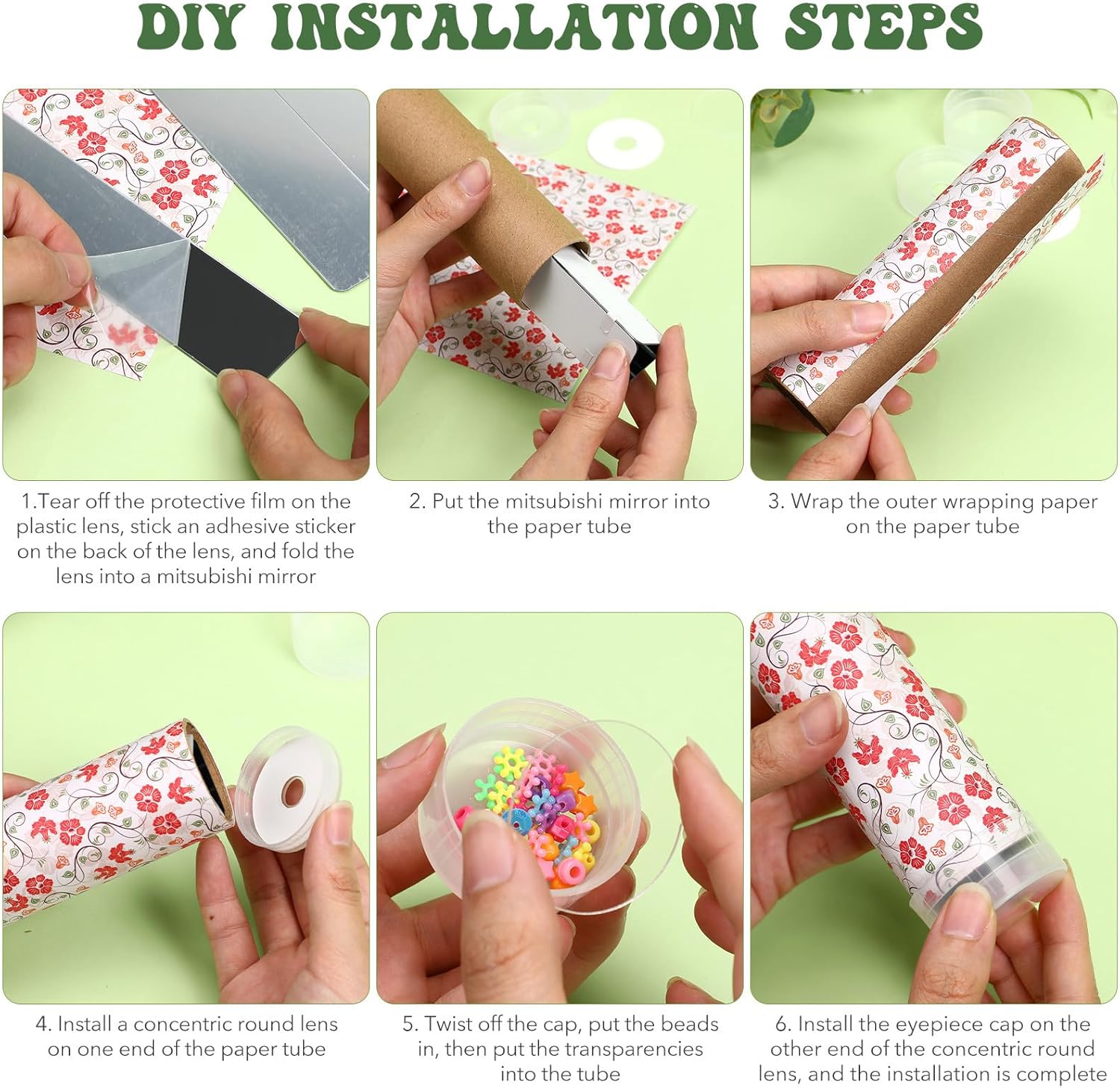 DIY INSTALLATION STEPS

1.Tear off the protective film on the plastic lens, stick an adhesive sticker on the back of the lens, and fold the lens into a mitsubishi mirror

2. Put the mitsubishi mirror into the paper tube

3. Wrap the outer wrapping paper on the paper tube

4. Install a concentric round lens on one end of the paper tube

5. Twist off the cap, put the beads in, then put the transparencies into the tube

6. Install the eyepiece cap on the other end of the concentric round lens, and the installation is complete