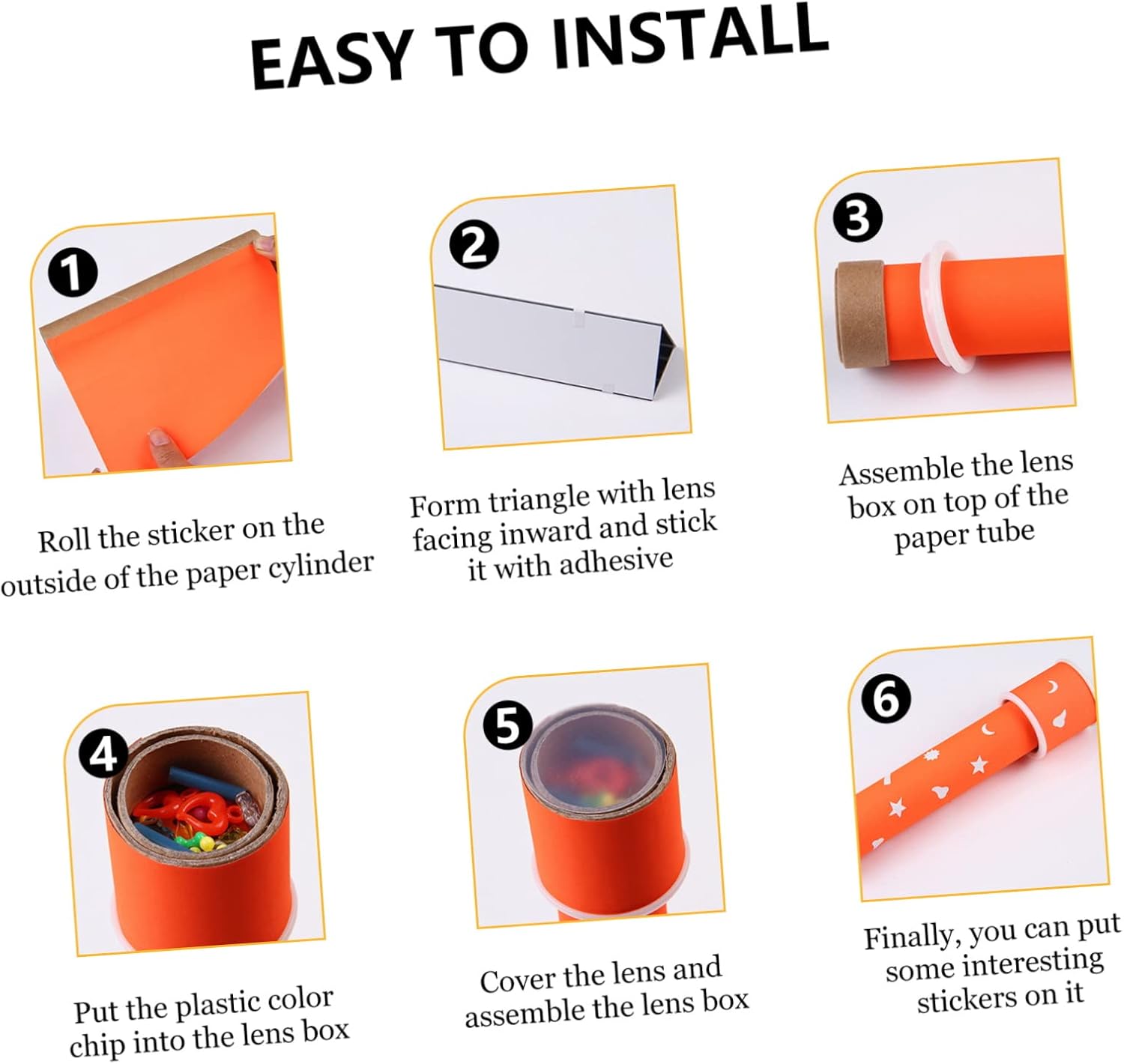 EASY TO INSTALL

1

Roll the sticker on the outside of the paper cylinder

2

Form triangle with lens facing inward and stick it with adhesive

3

Assemble the lens box on top of the paper tube

4

Put the plastic color chip into the lens box

5

Cover the lens and assemble the lens box

6

Finally, you can put some interesting stickers on it