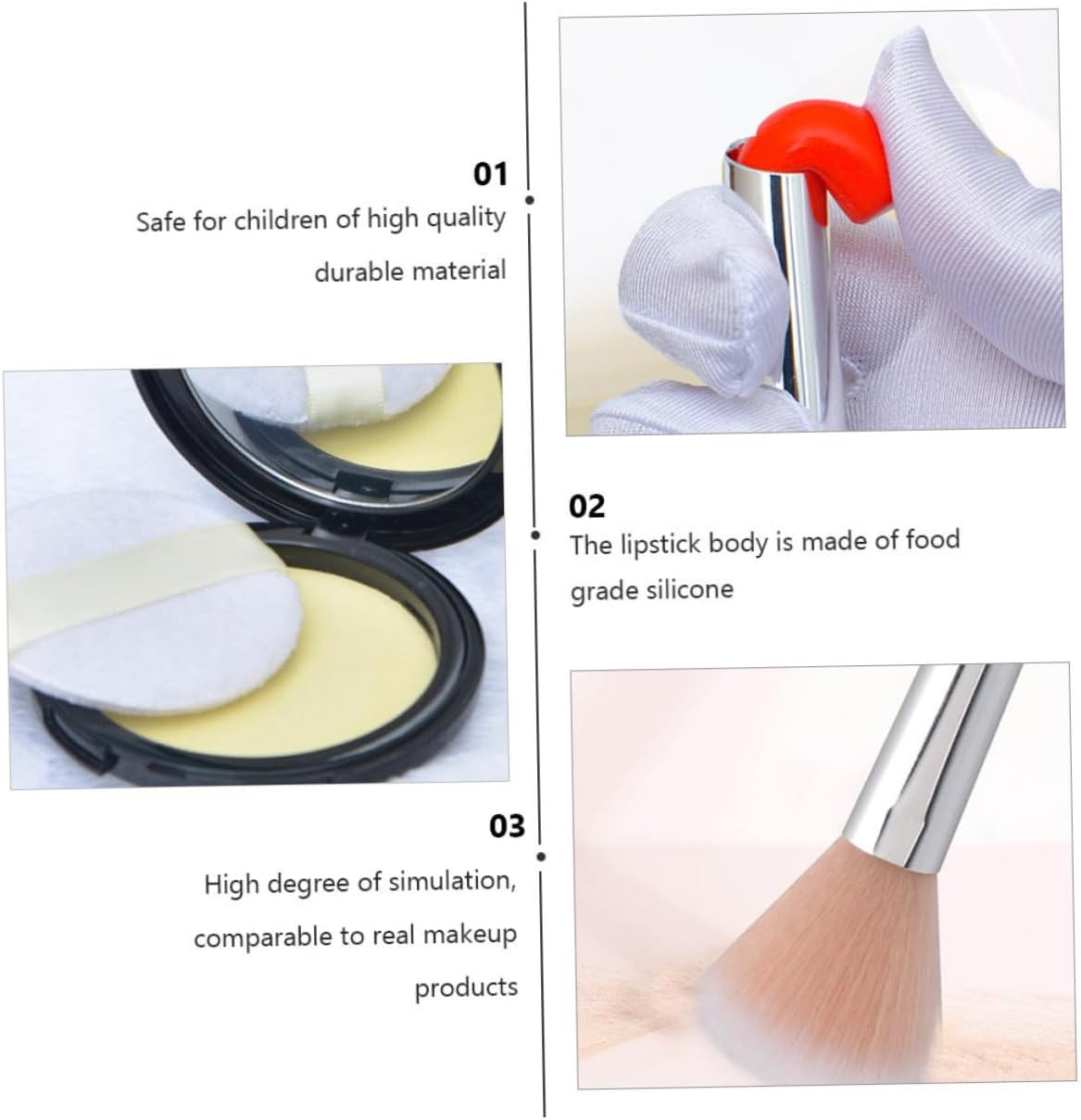 01
Safe for children of high quality durable material

02
The lipstick body is made of food grade silicone

03
High degree of simulation, comparable to real makeup products