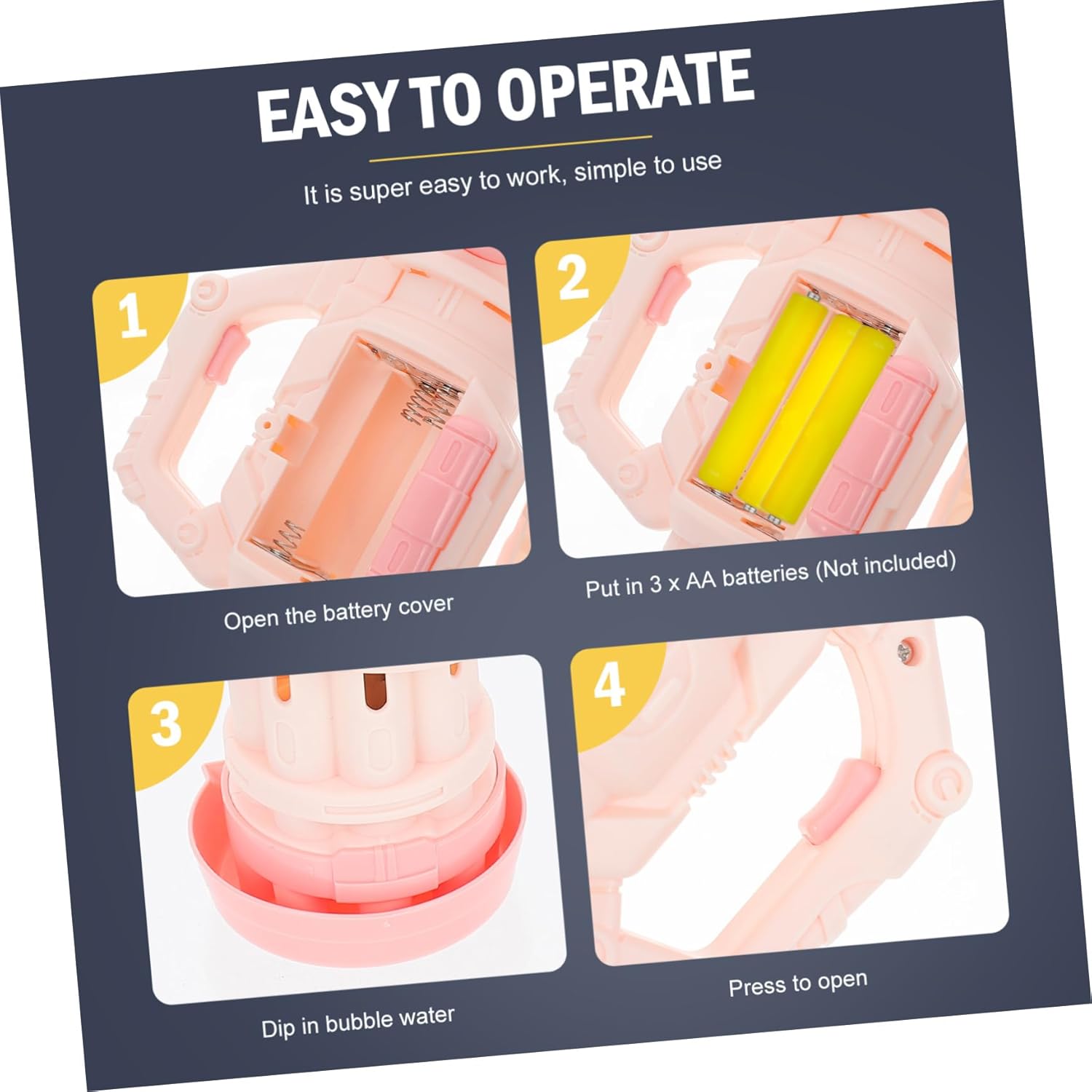 EASY TO OPERATE

It is super easy to work, simple to use

1

Open the battery cover

2

Put in 3 x AA batteries (Not included)

3

Dip in bubble water

4

Press to open