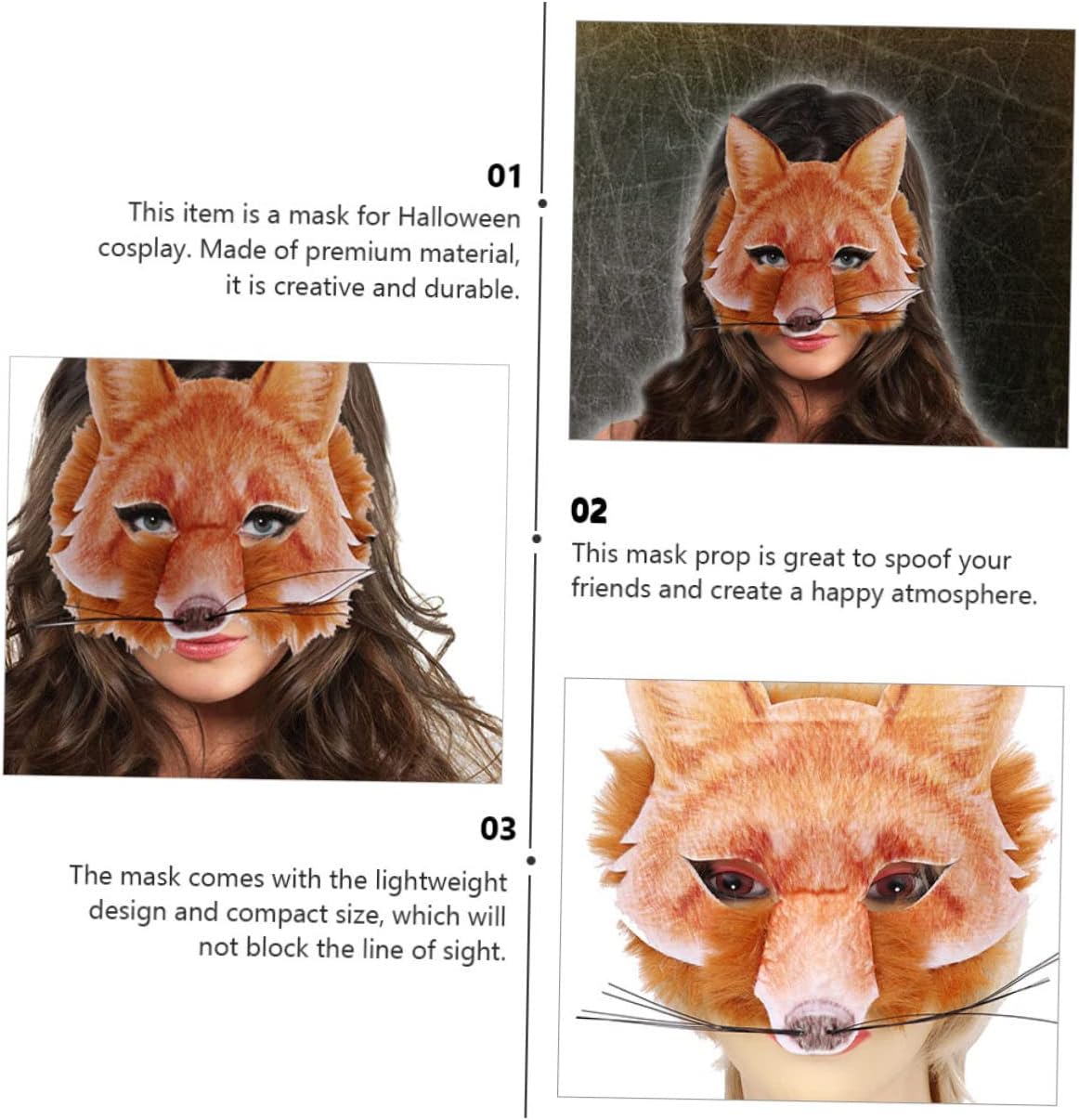 01
This item is a mask for Halloween cosplay. Made of premium material, it is creative and durable.

02
This mask prop is great to spoof your friends and create a happy atmosphere.

03
The mask comes with the lightweight design and compact size, which will not block the line of sight.