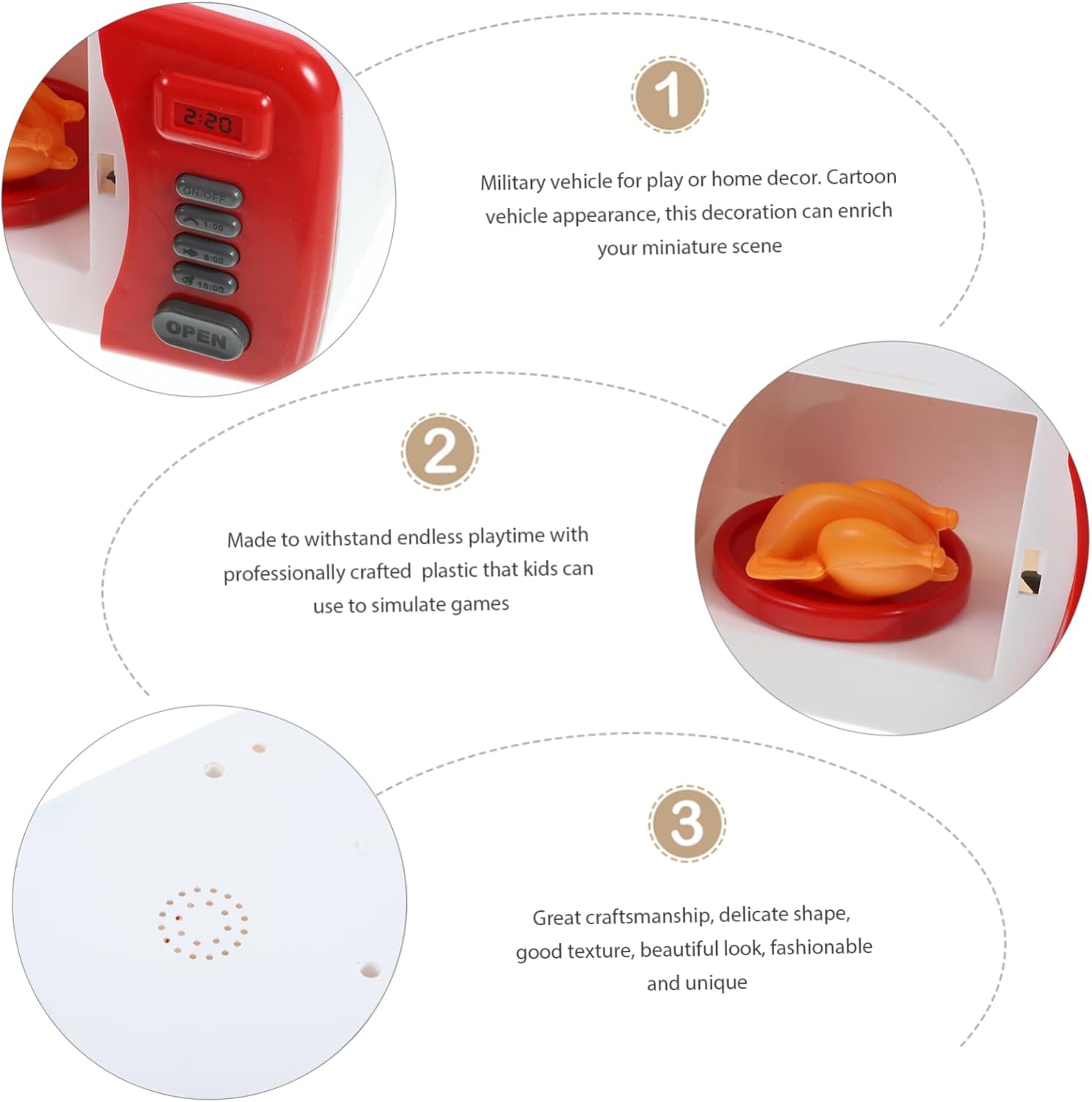 2:20

ON/OFF

1:00

8:00

15:00

OPEN

1

Military vehicle for play or home decor. Cartoon vehicle appearance, this decoration can enrich your miniature scene

2

Made to withstand endless playtime with professionally crafted  plastic that kids can use to simulate games

3

Great craftsmanship, delicate shape, good texture, beautiful look, fashionable and unique