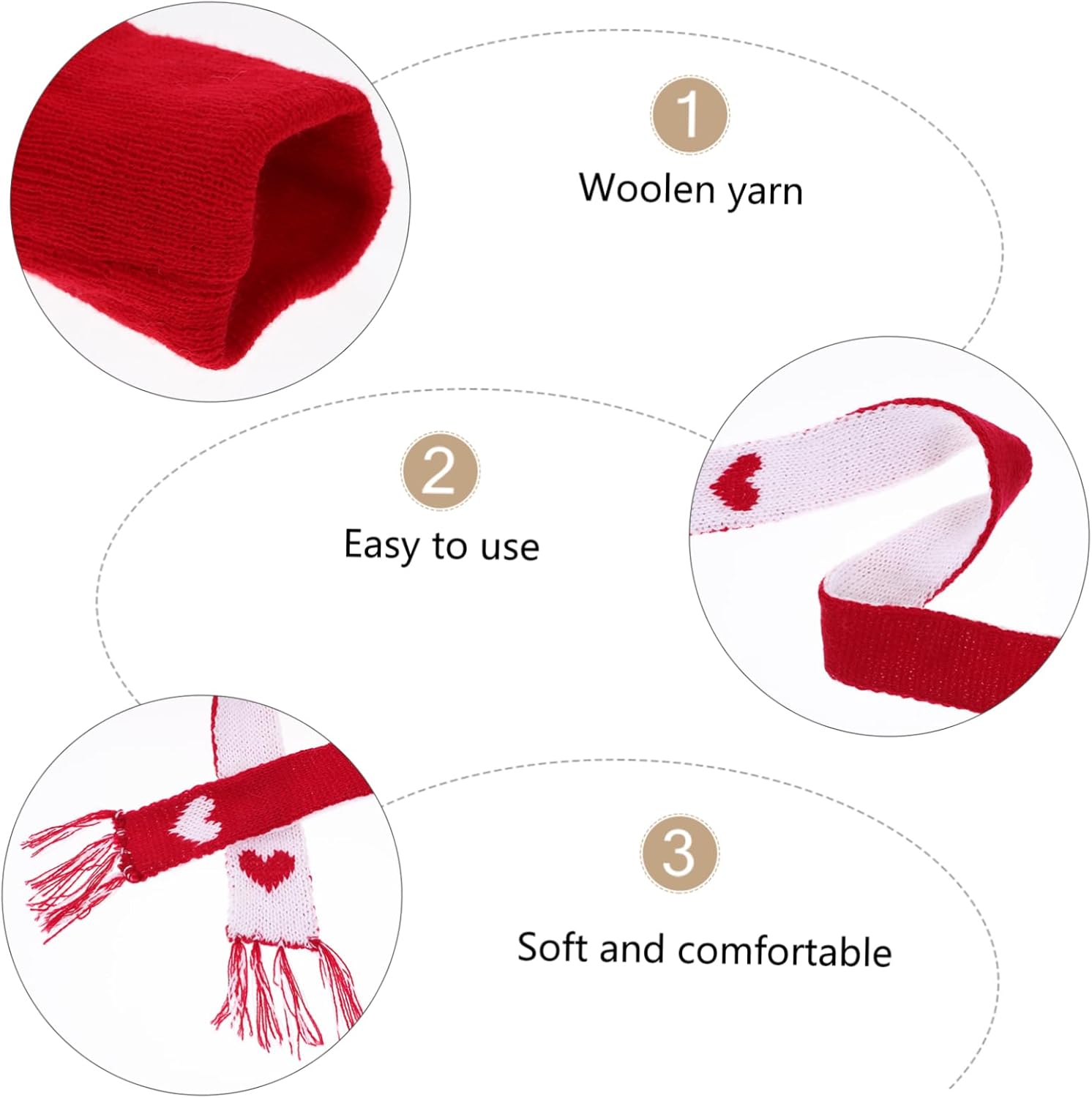 1
Woolen yarn

2
Easy to use

3
Soft and comfortable