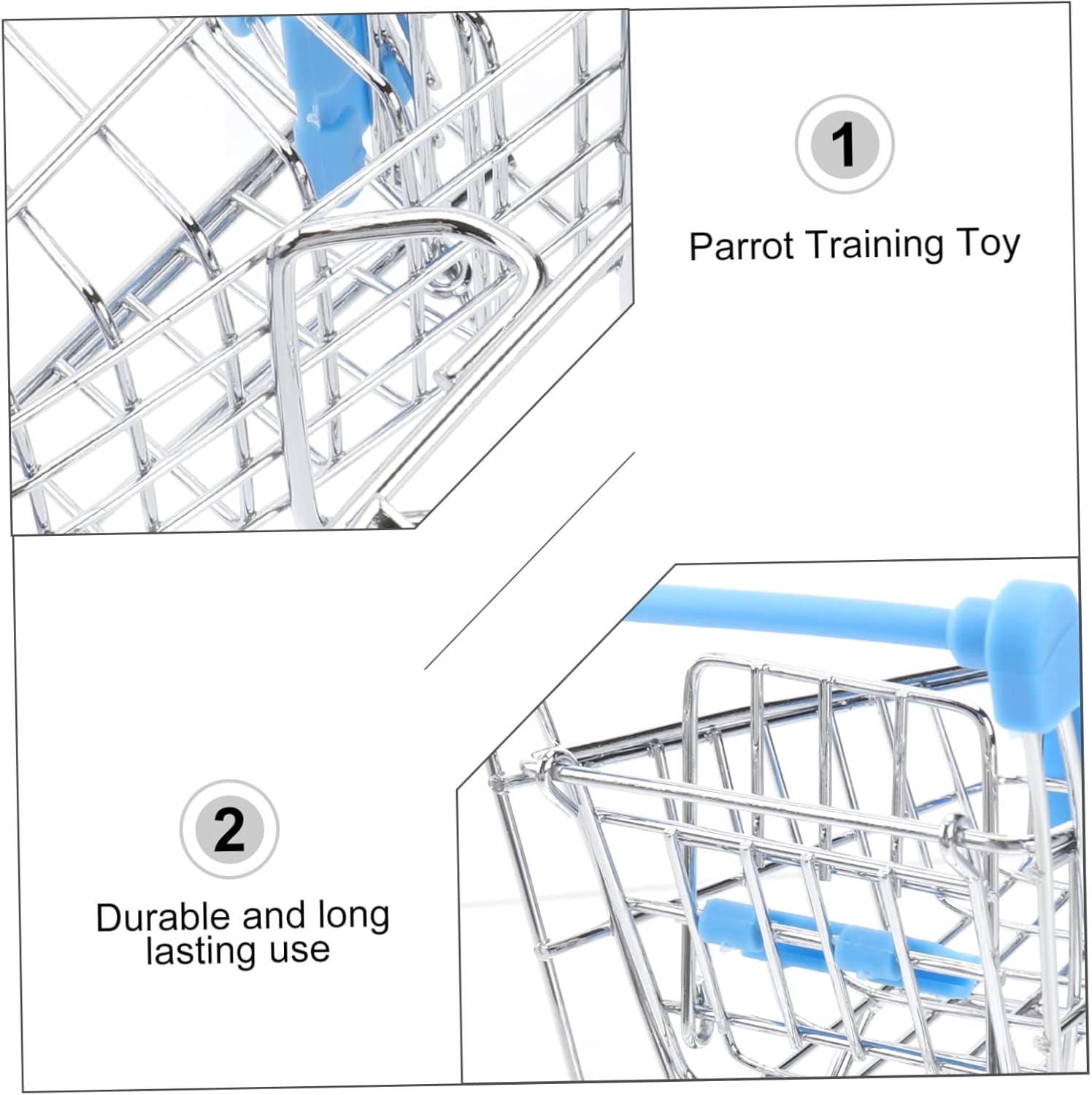 1

Parrot Training Toy

2

Durable and long lasting use