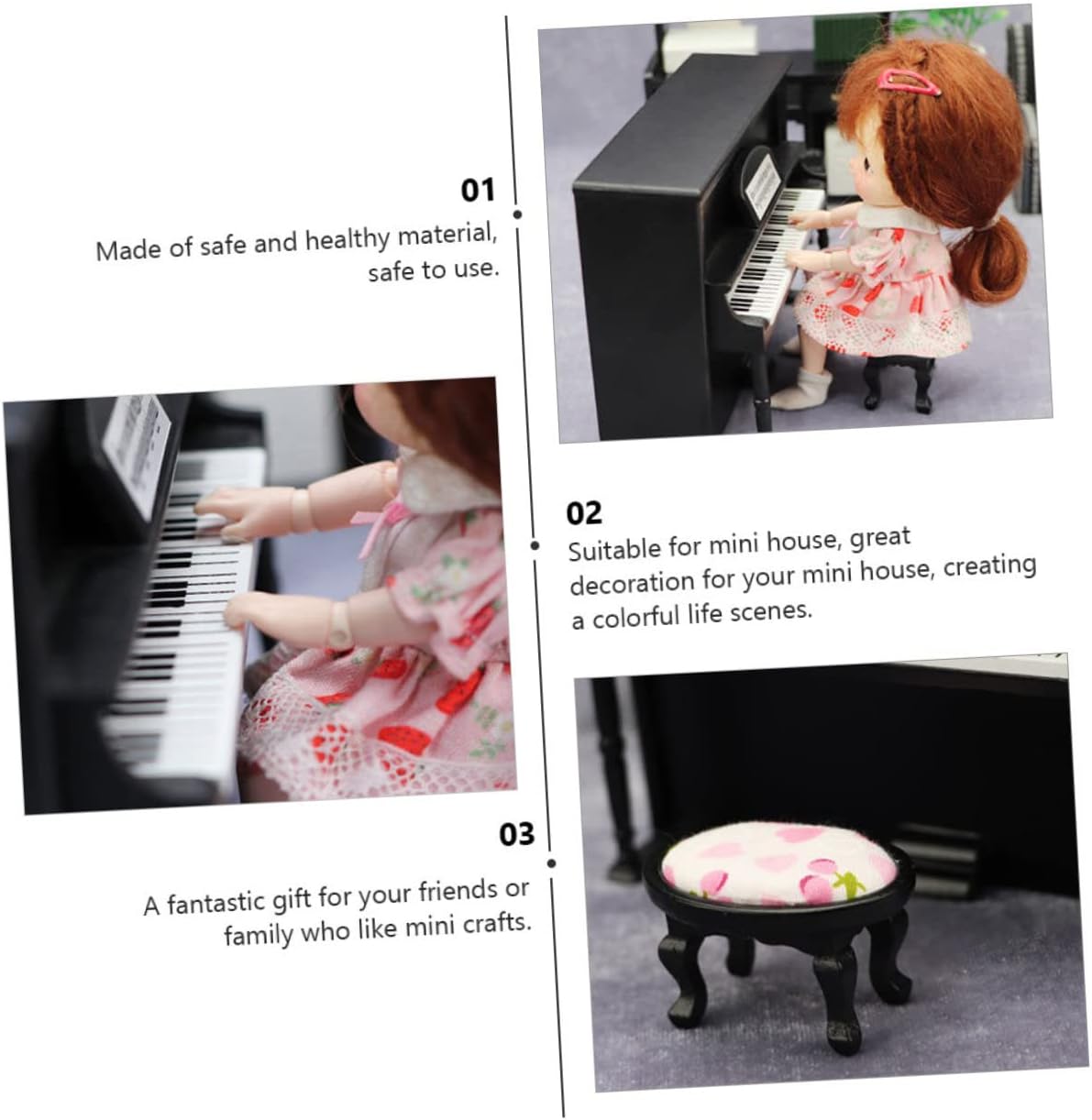 01

Made of safe and healthy material, safe to use.

02

Suitable for mini house, great decoration for your mini house, creating a colorful life scenes.

03

A fantastic gift for your friends or family who like mini crafts.