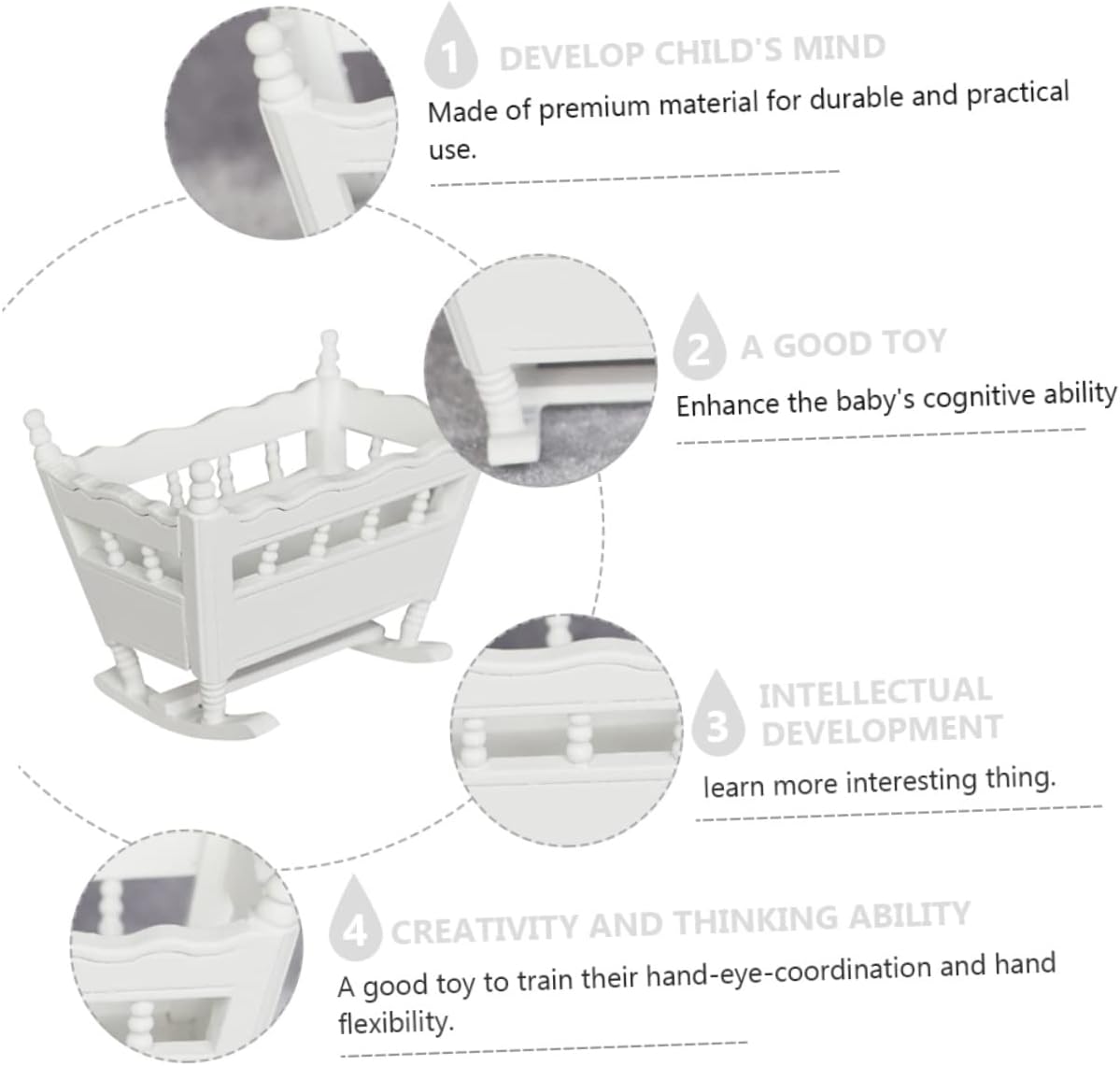 1 DEVELOP CHILD'S MIND
Made of premium material for durable and practical use.

2 A GOOD TOY
Enhance the baby's cognitive ability

3 INTELLECTUAL DEVELOPMENT
learn more interesting thing.

4 CREATIVITY AND THINKING ABILITY
A good toy to train their hand-eye-coordination and hand flexibility.