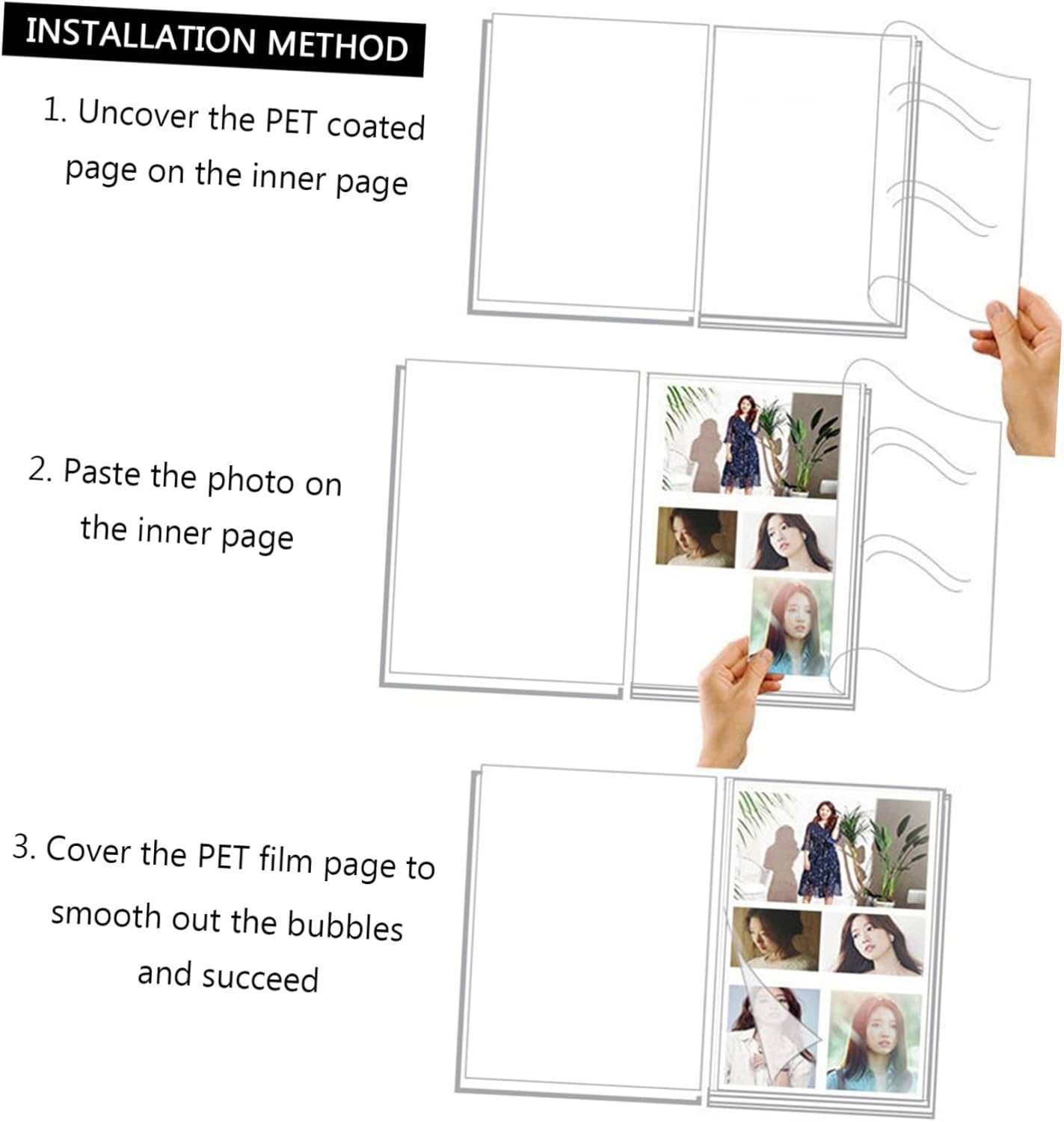 INSTALLATION METHOD

1. Uncover the PET coated page on the inner page

2. Paste the photo on the inner page

3. Cover the PET film page to smooth out the bubbles and succeed