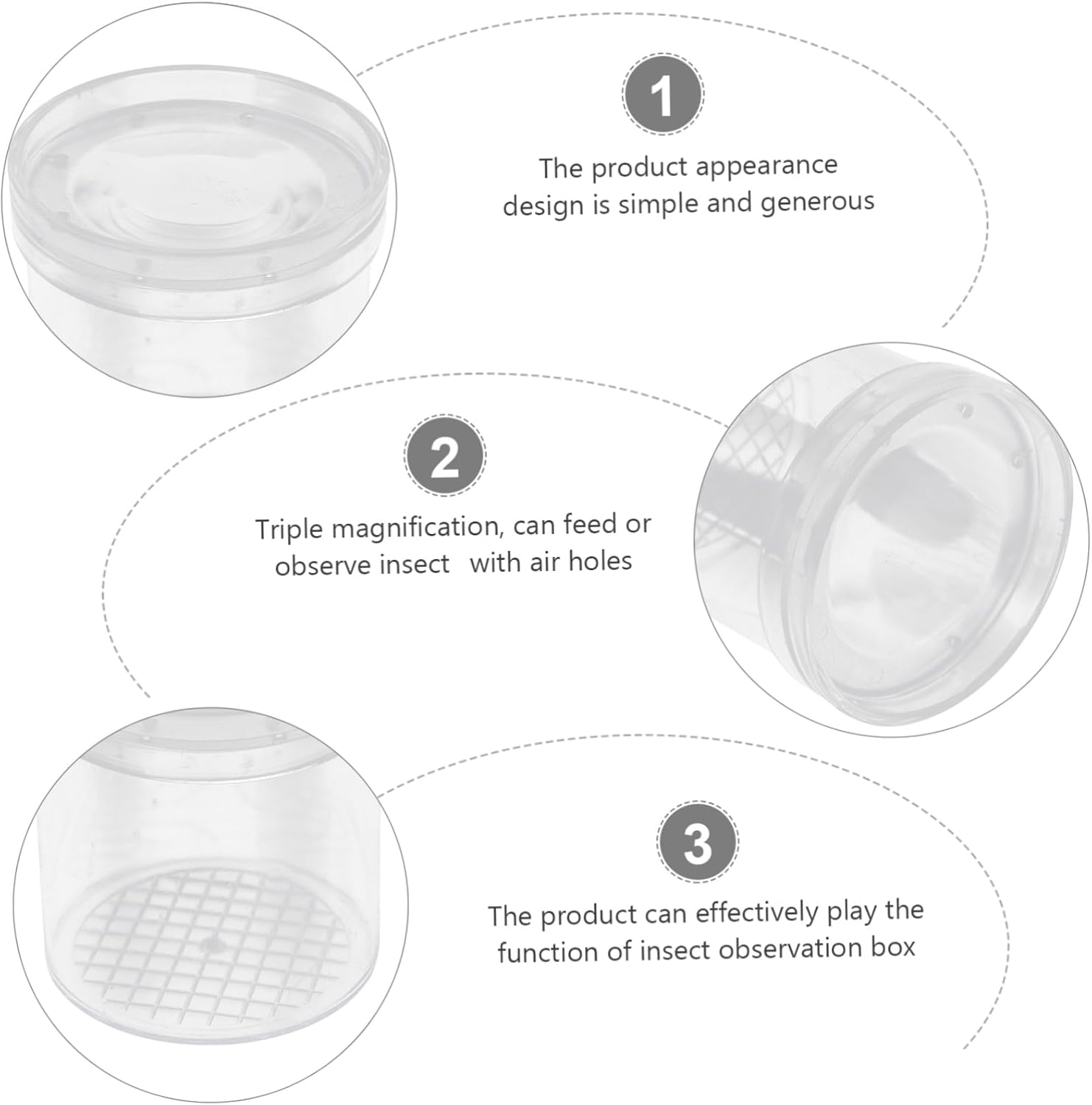 1

The product appearance design is simple and generous

2

Triple magnification, can feed or observe insect with air holes

3

The product can effectively play the function of insect observation box