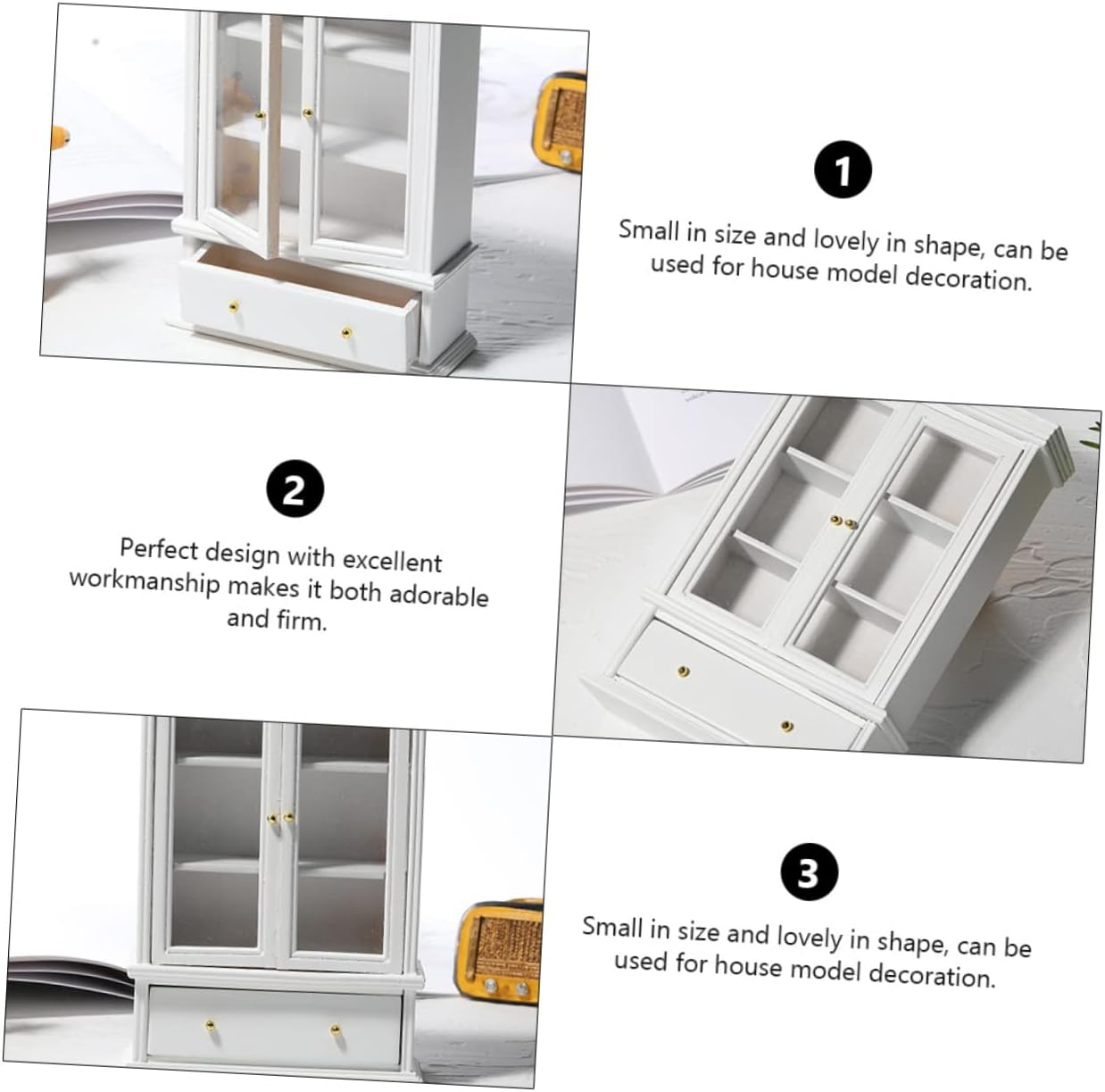 1

Small in size and lovely in shape, can be used for house model decoration.

2

Perfect design with excellent workmanship makes it both adorable and firm.

3

Small in size and lovely in shape, can be used for house model decoration.