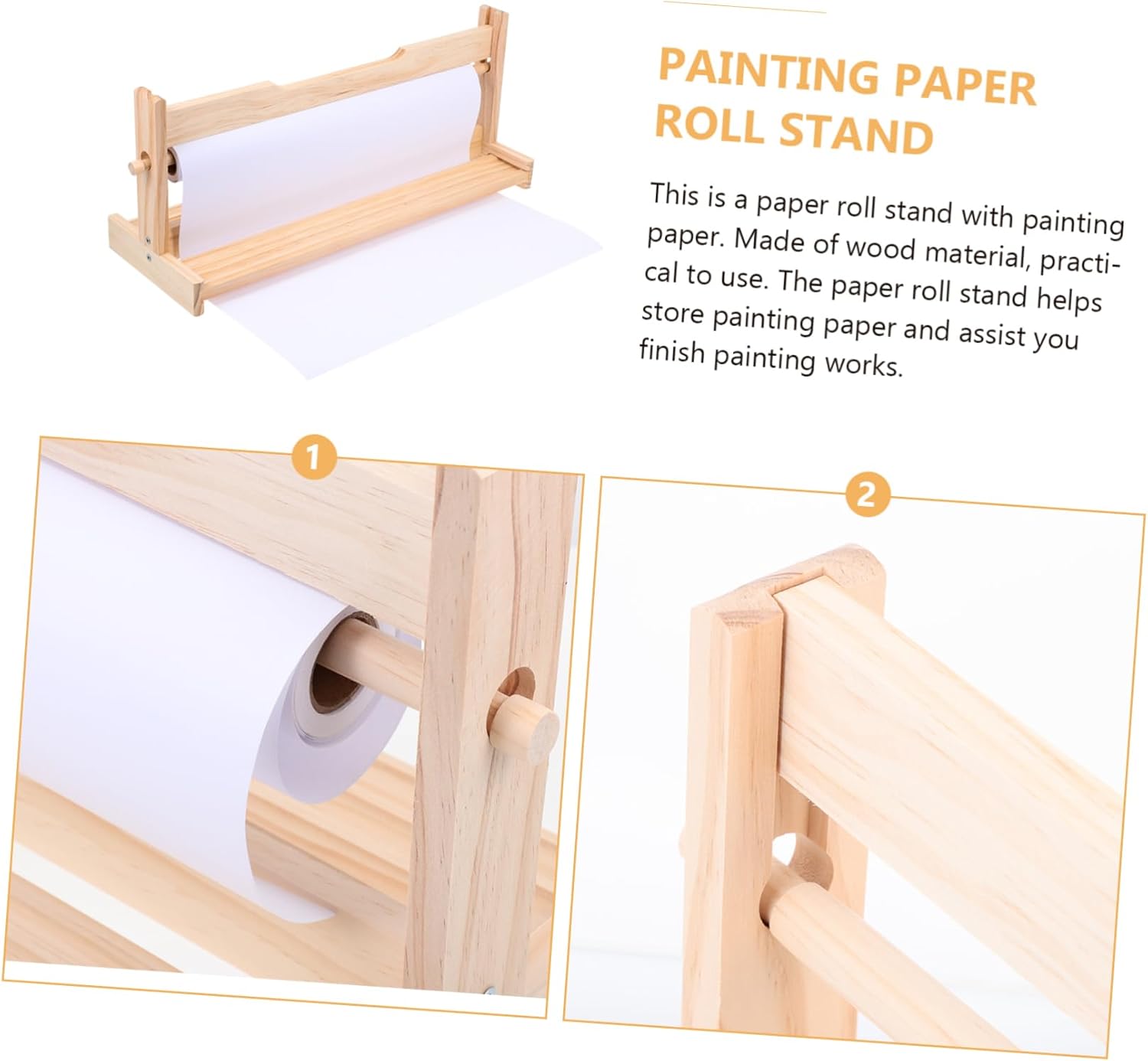 PAINTING PAPER ROLL STAND

This is a paper roll stand with painting paper. Made of wood material, practical to use. The paper roll stand helps store painting paper and assist you finish painting works.

1

2