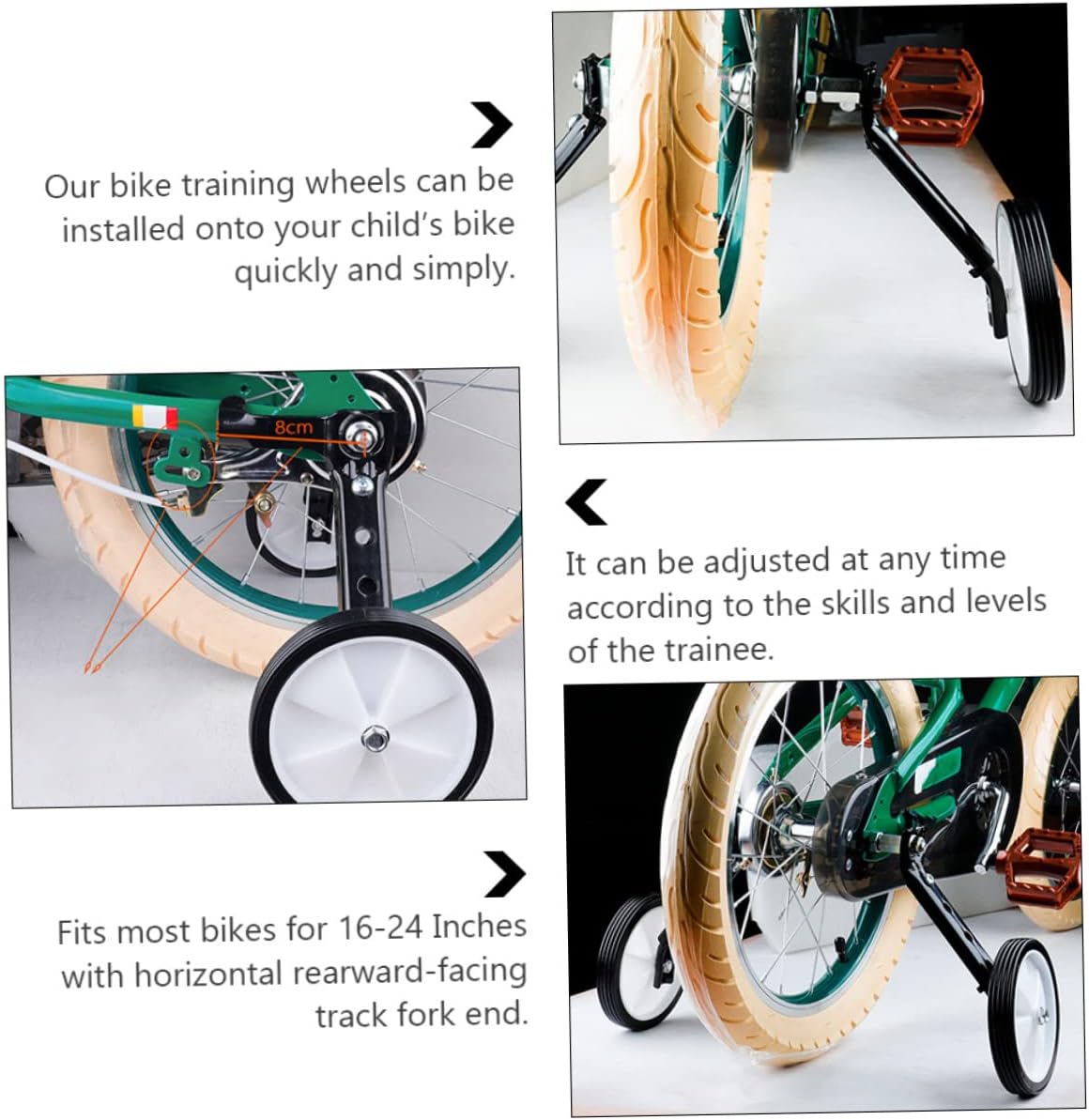 Our bike training wheels can be installed onto your child's bike quickly and simply.

8cm

It can be adjusted at any time according to the skills and levels of the trainee.

Fits most bikes for 16-24 Inches with horizontal rearward-facing track fork end.