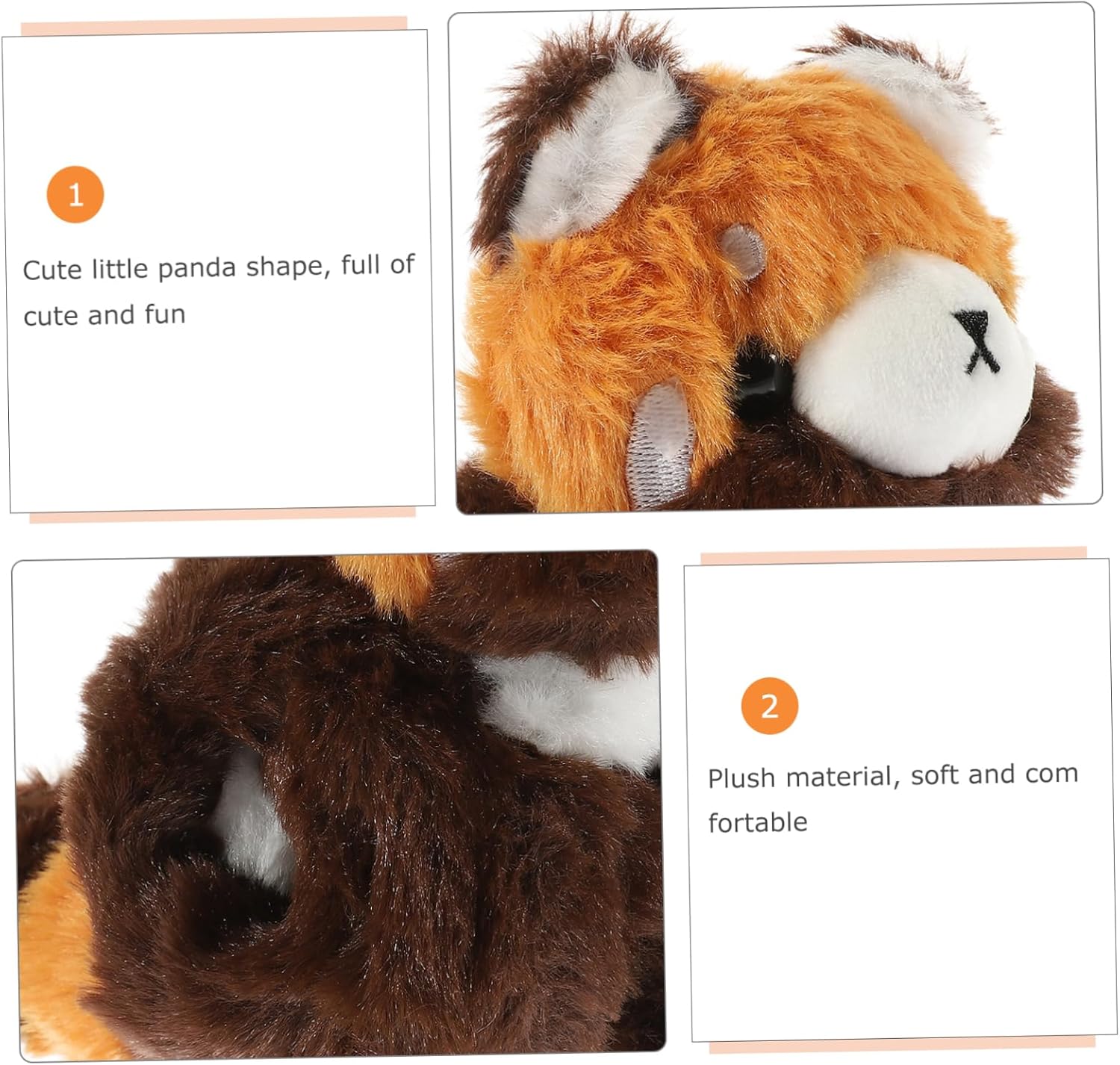 1

Cute little panda shape, full of cute and fun

2

Plush material, soft and com fortable