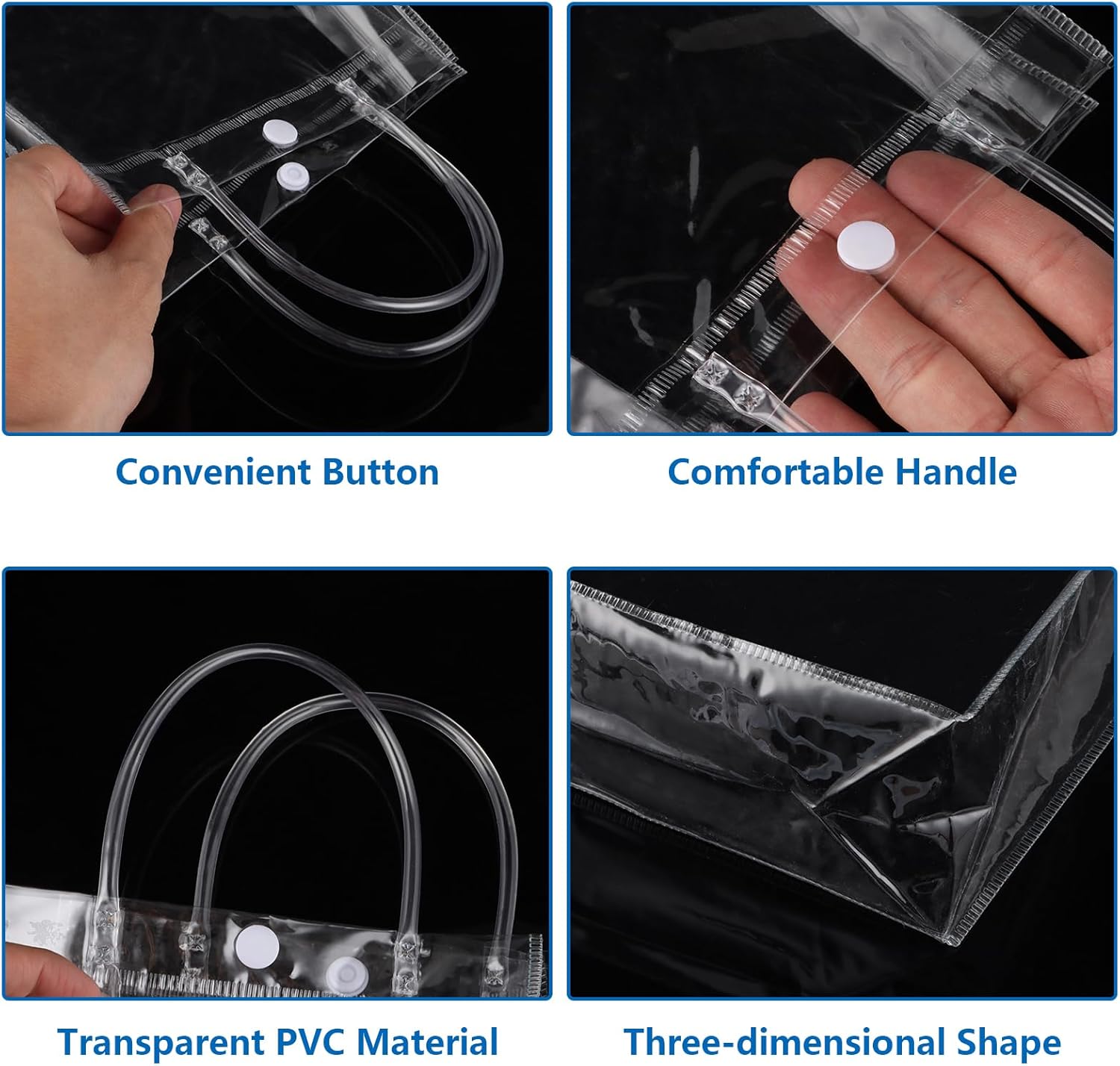 Convenient Button

Comfortable Handle

Transparent PVC Material

Three-dimensional Shape