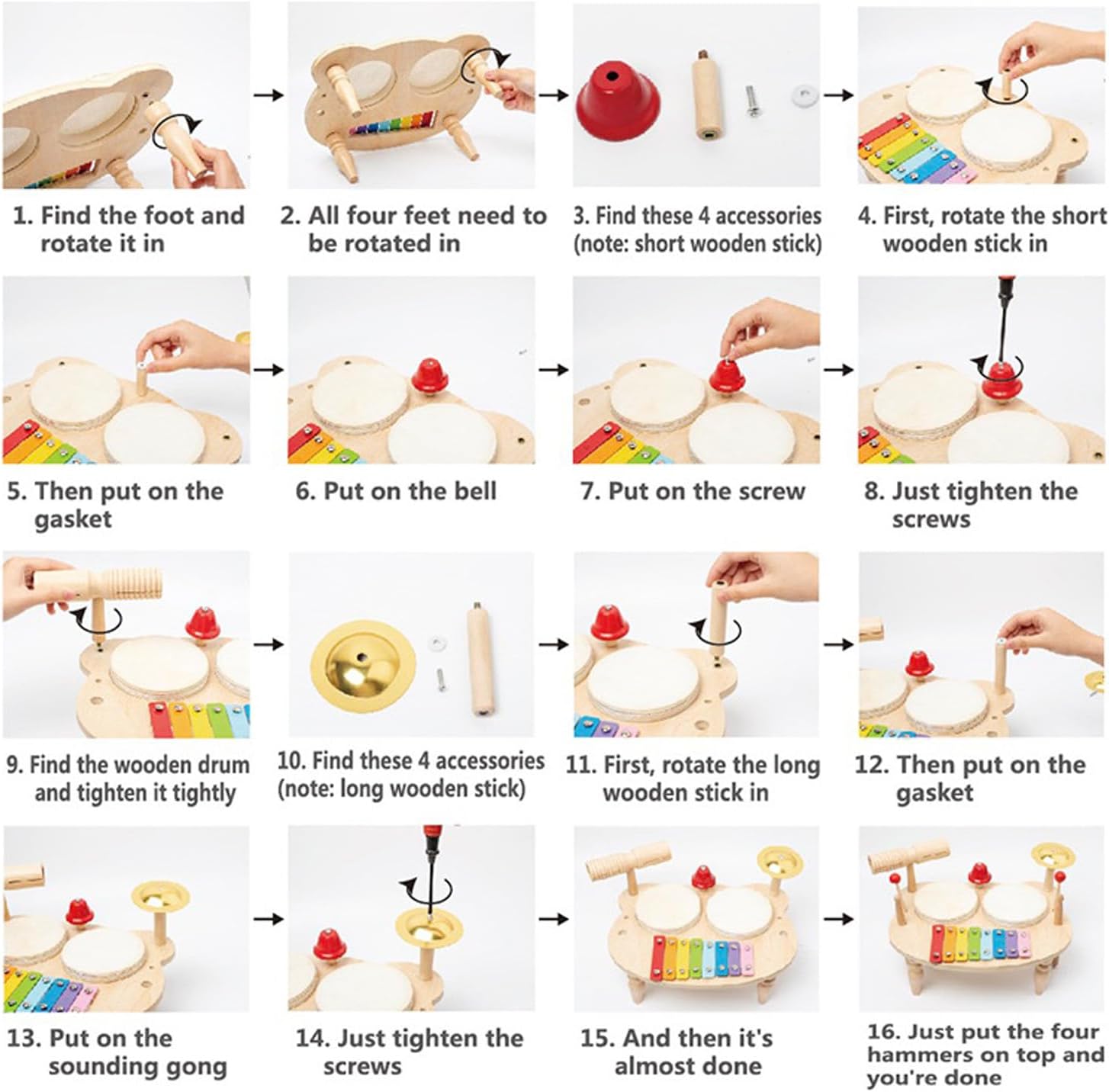 1. Find the foot and rotate it in

2. All four feet need to be rotated in

3. Find these 4 accessories (note: short wooden stick)

4. First, rotate the short wooden stick in

5. Then put on the gasket

6. Put on the bell

7. Put on the screw

8. Just tighten the screws

9. Find the wooden drum and tighten it tightly

10. Find these 4 accessories (note: long wooden stick)

11. First, rotate the long wooden stick in

12. Then put on the gasket

13. Put on the sounding gong

14. Just tighten the screws

15. And then it's almost done

16. Just put the four hammers on top and you're done