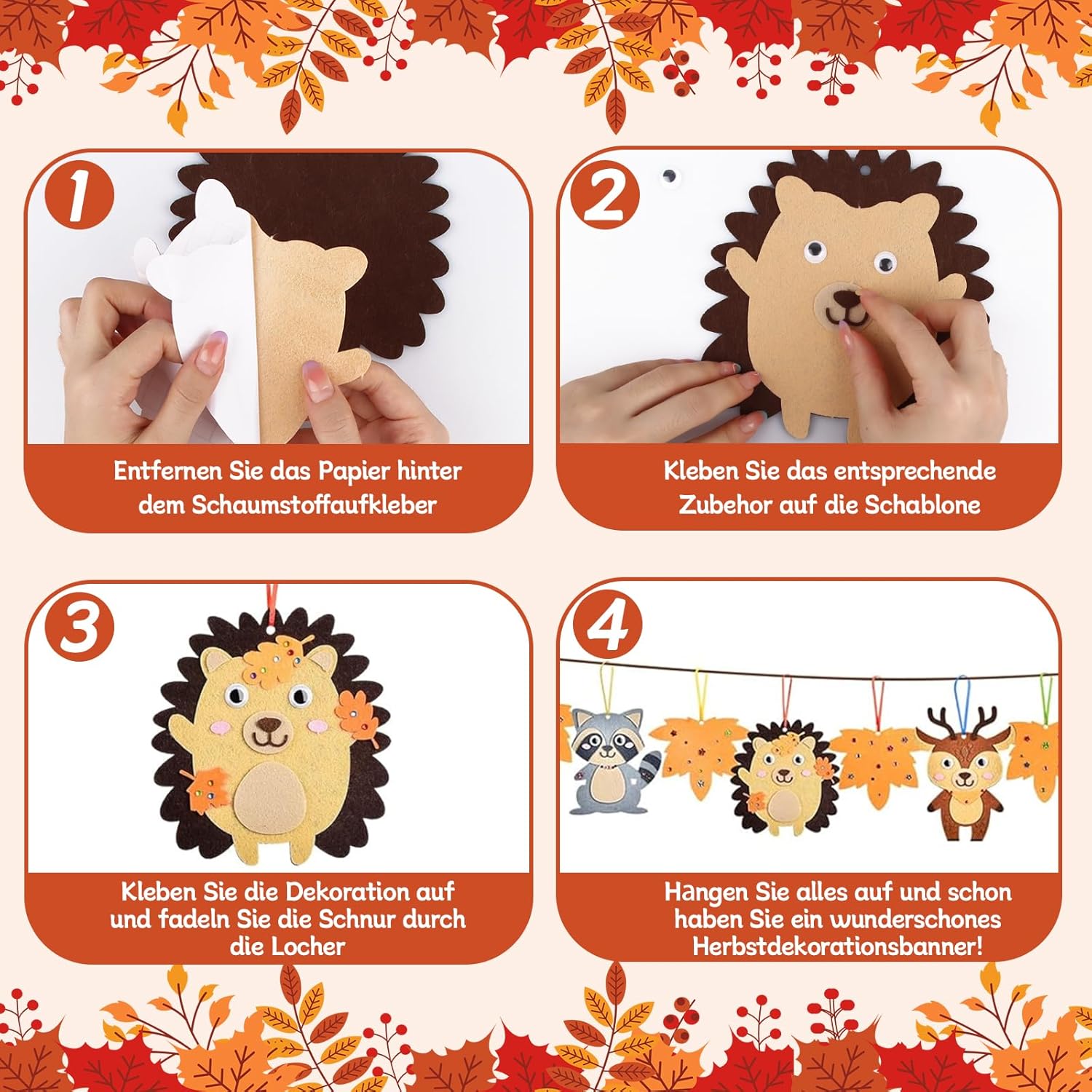 1

Entfernen Sie das Papier hinter dem Schaumstoffaufkleber

2

Kleben Sie das entsprechende Zubehor auf die Schablone

3

Kleben Sie die Dekoration auf und fadeln Sie die Schnur durch die Locher

4

Hangen Sie alles auf und schon haben Sie ein wunderschones Herbstdekorationsbanner!