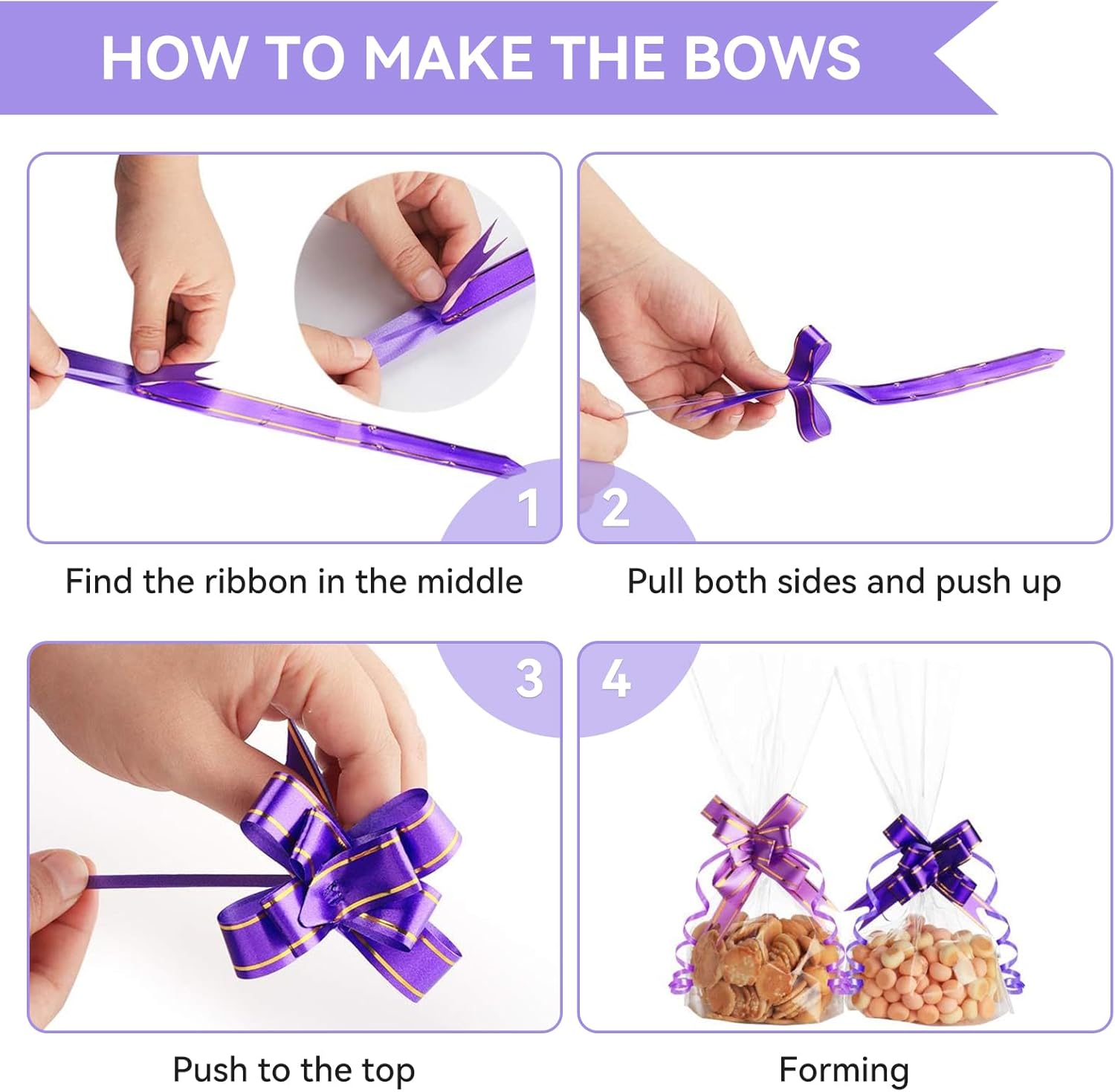 HOW TO MAKE THE BOWS

1

Find the ribbon in the middle

2

Pull both sides and push up

3

Push to the top

4

Forming