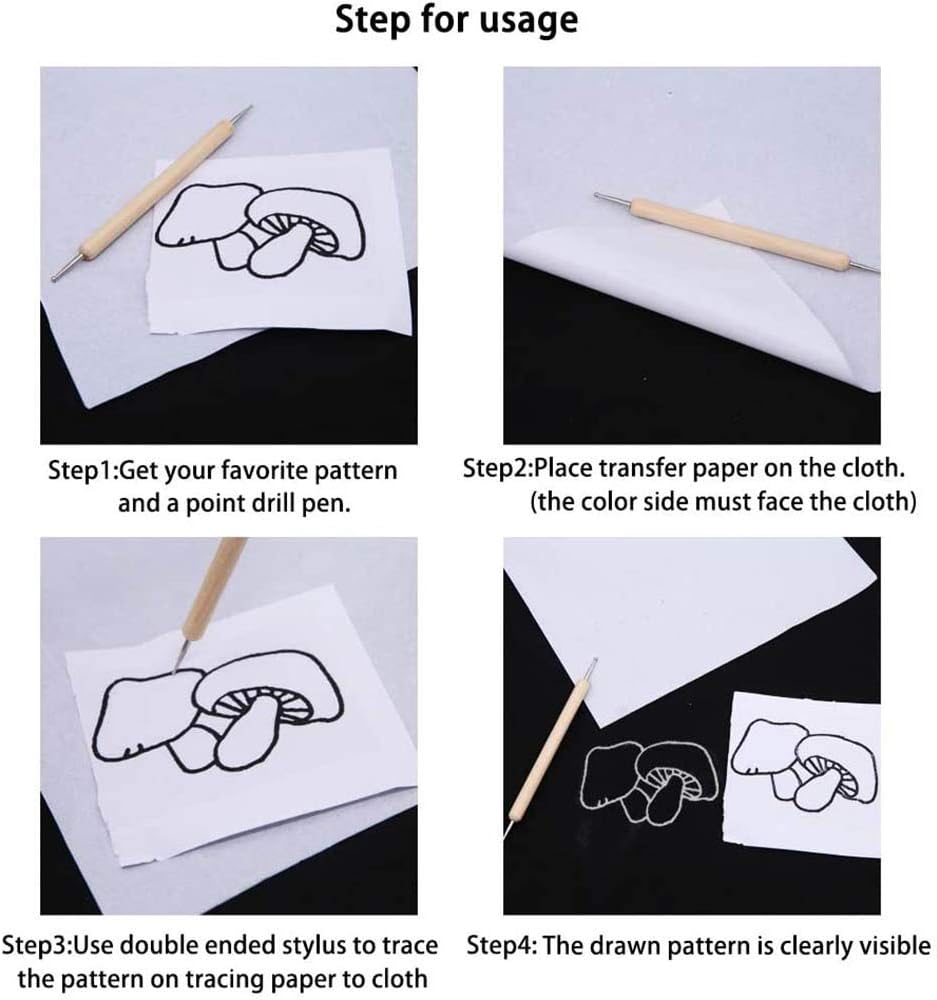 Step for usage

Step1:Get your favorite pattern and a point drill pen.

Step2:Place transfer paper on the cloth. (the color side must face the cloth)

Step3:Use double ended stylus to trace the pattern on tracing paper to cloth

Step4: The drawn pattern is clearly visible