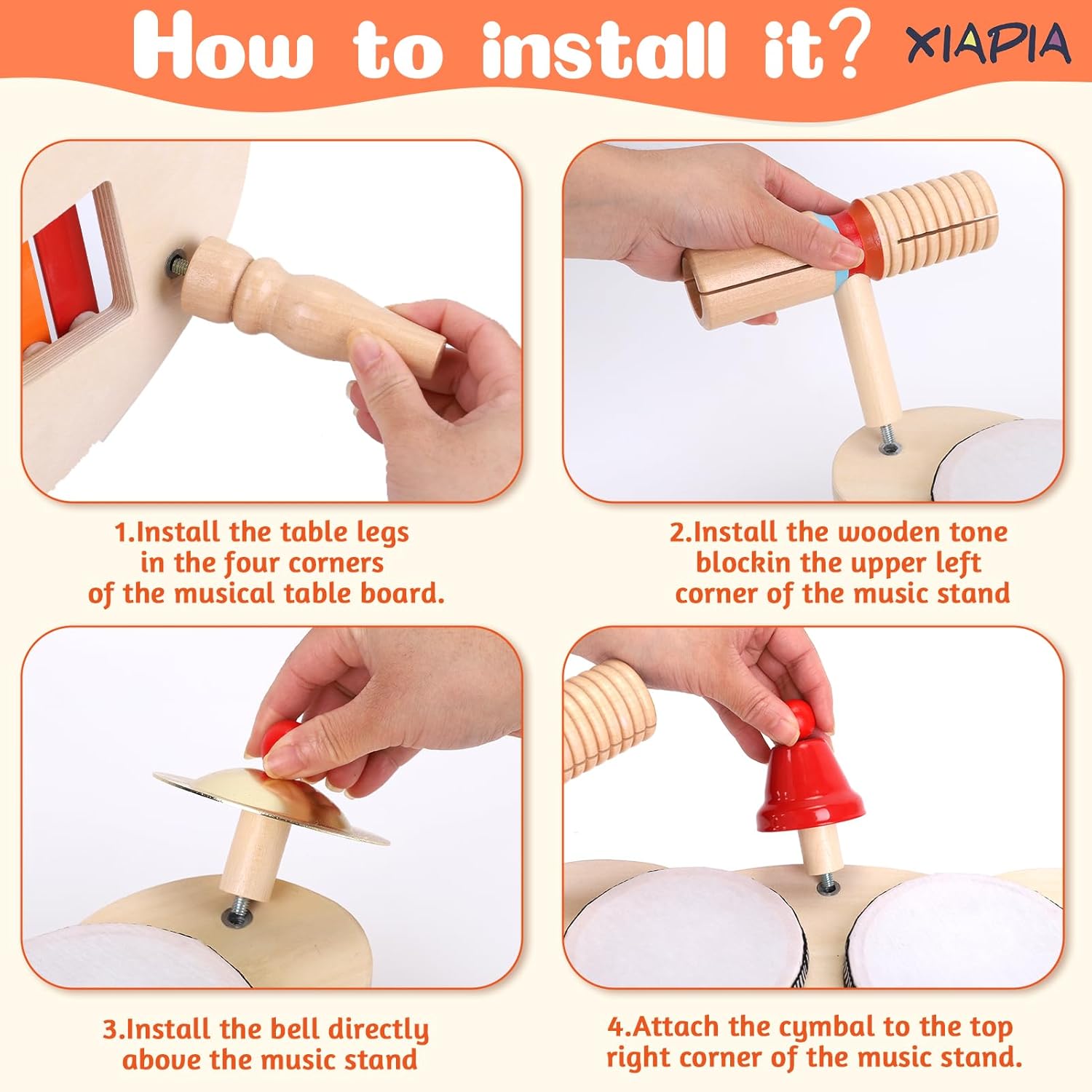 How to install it?

XIAPIA

1.Install the table legs in the four corners of the musical table board.

2.Install the wooden tone blockin the upper left corner of the music stand

3.Install the bell directly above the music stand

4.Attach the cymbal to the top right corner of the music stand.