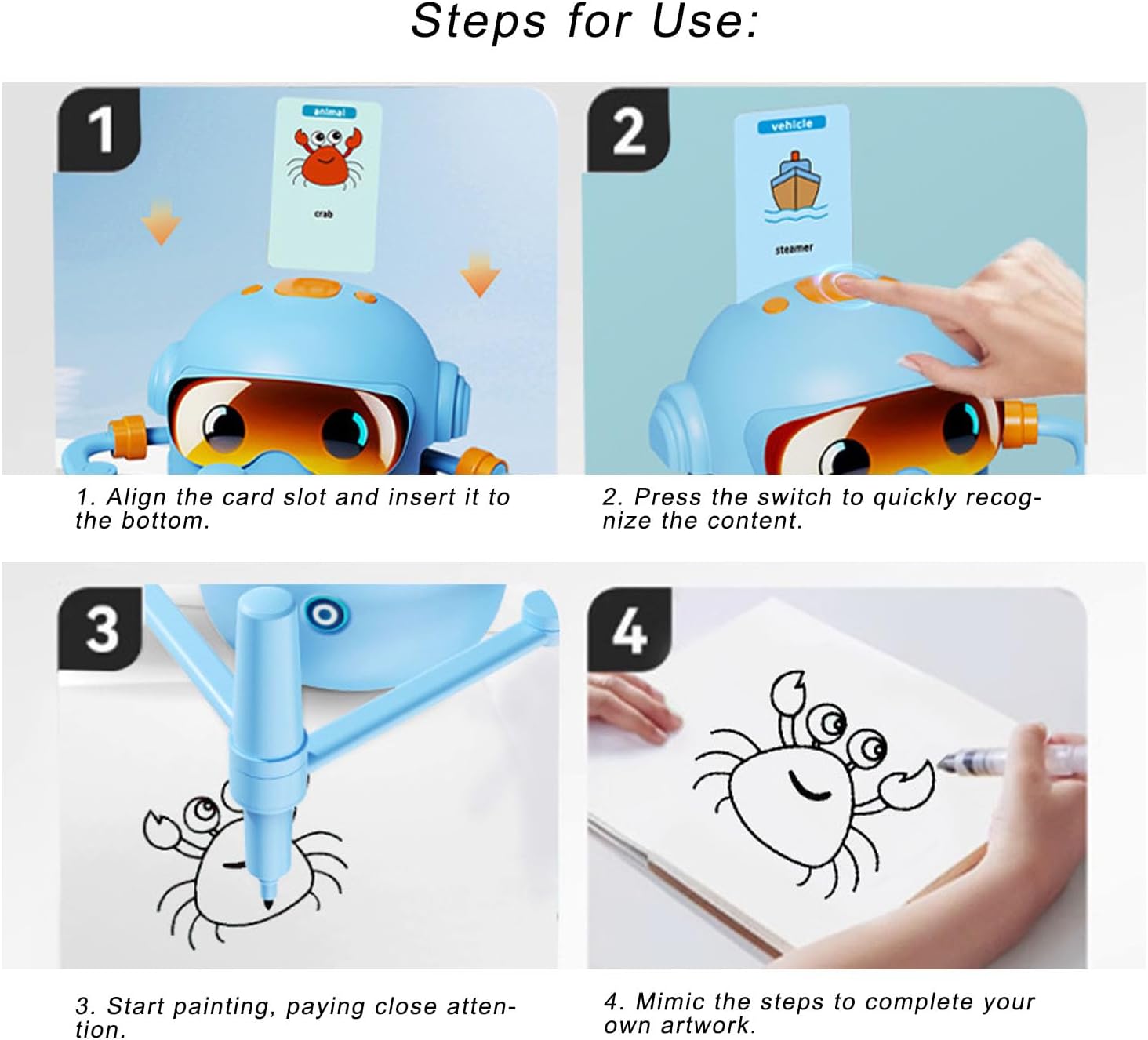 Steps for Use:

1

animal

crab

1. Align the card slot and insert it to the bottom.

2

vehicle

steamer

2. Press the switch to quickly recognize the content.

3

3. Start painting, paying close attention.

4

4. Mimic the steps to complete your own artwork.