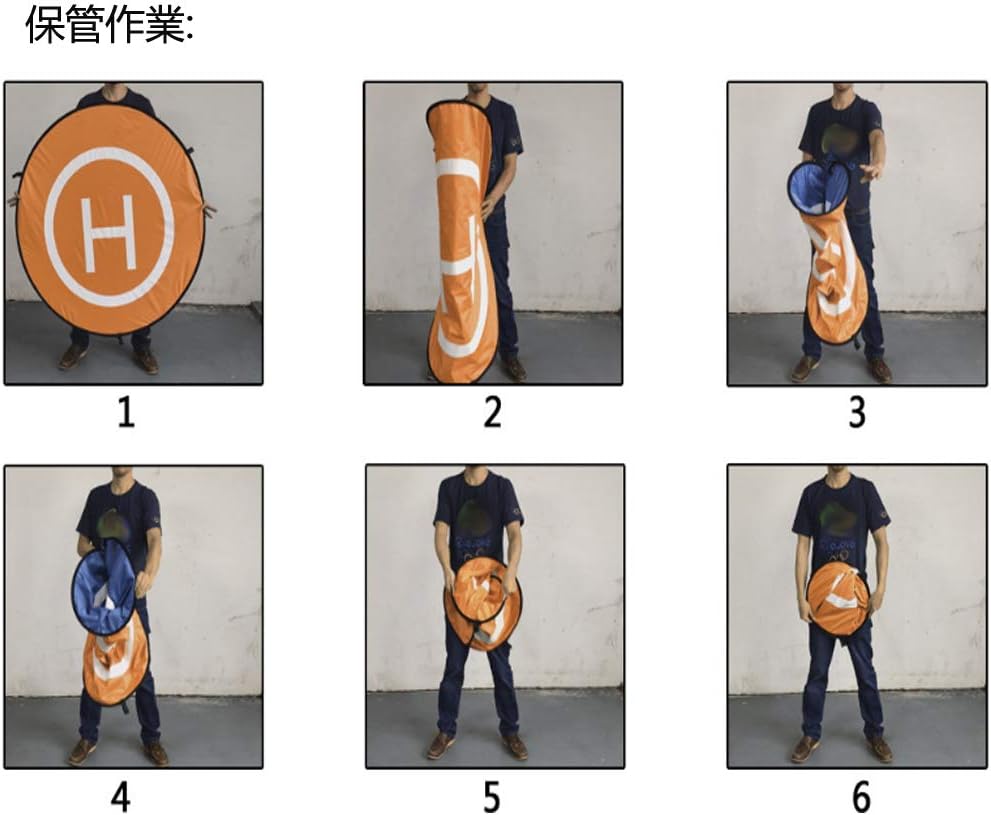 保管作業:

H

1

2

3

4

5

6