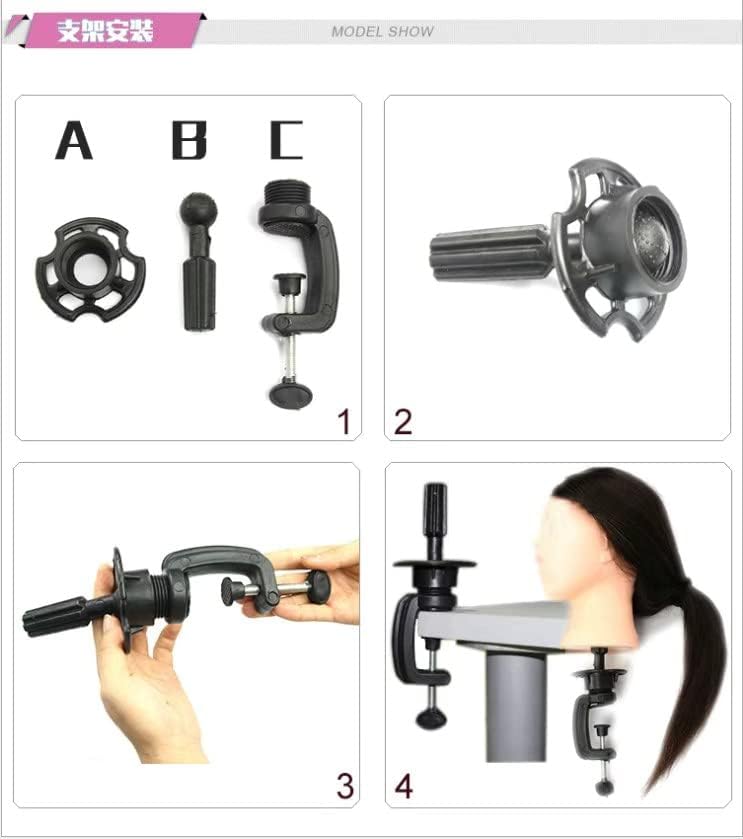 支架安装

MODEL SHOW

A B C

1

2

3

4