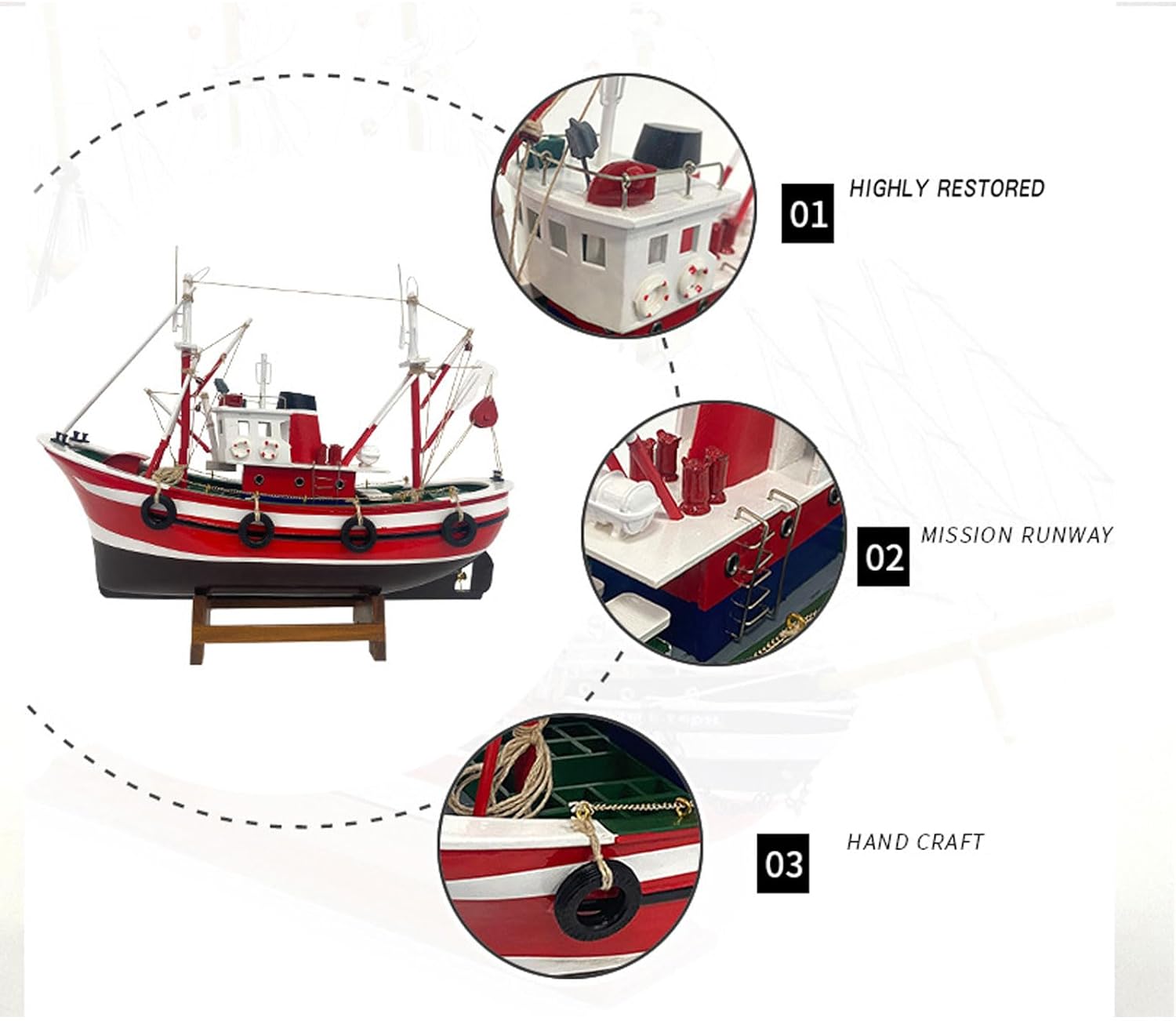 01 HIGHLY RESTORED

02 MISSION RUNWAY

03 HAND CRAFT