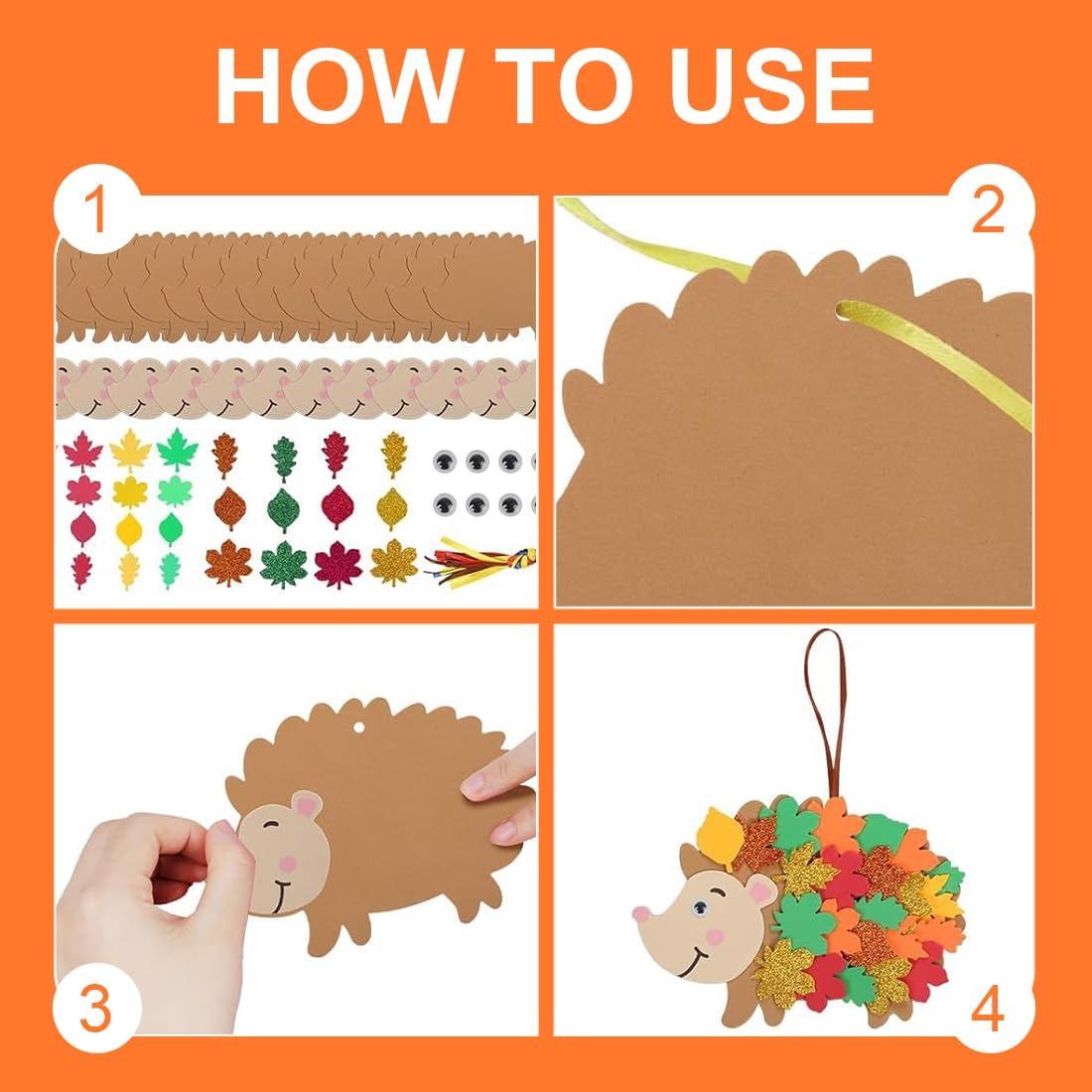 HOW TO USE

1

2

3

4