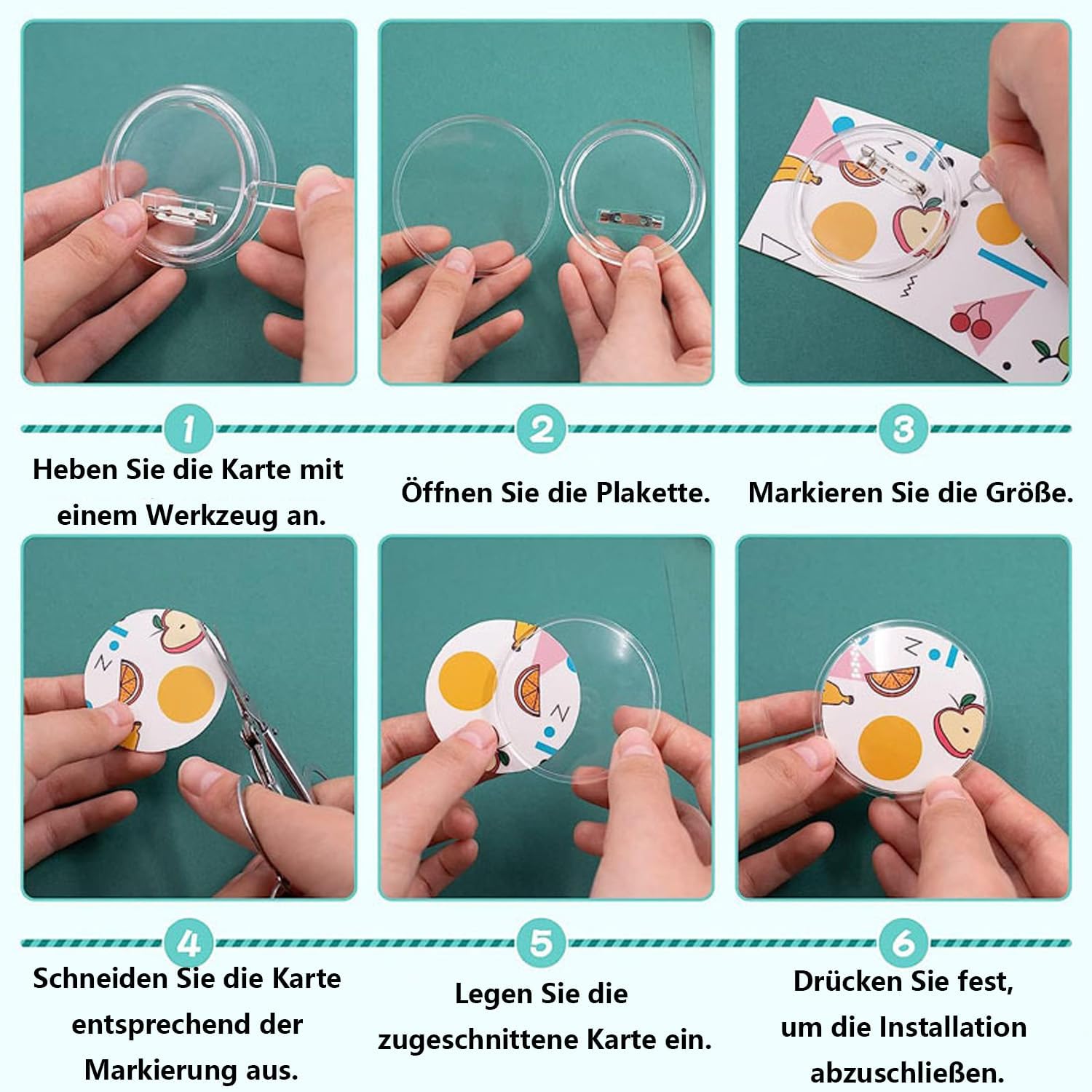 1

Heben Sie die Karte mit einem Werkzeug an.

2

Öffnen Sie die Plakette.

3

Markieren Sie die Größe.

4

Schneiden Sie die Karte entsprechend der Markierung aus.

5

Legen Sie die zugeschnittene Karte ein.

6

Drücken Sie fest, um die Installation abzuschließen.