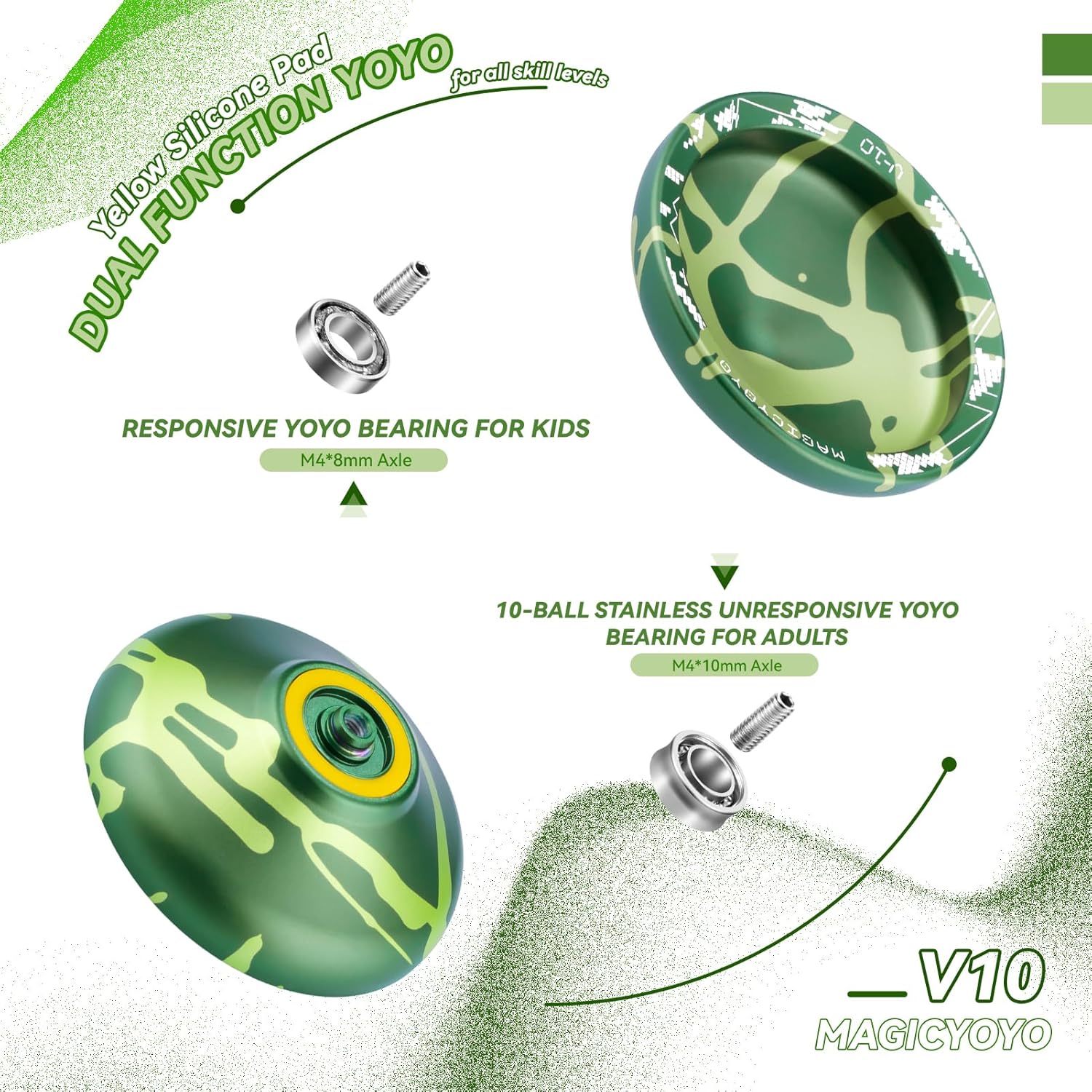 Yellow Silicone Pad
DUAL FUNCTION YOYO
for all skill levels

V-10
MAGICYOYO

RESPONSIVE YOYO BEARING FOR KIDS
M4*8mm Axle

10-BALL STAINLESS UNRESPONSIVE YOYO BEARING FOR ADULTS
M4*10mm Axle

V10
MAGICYOYO