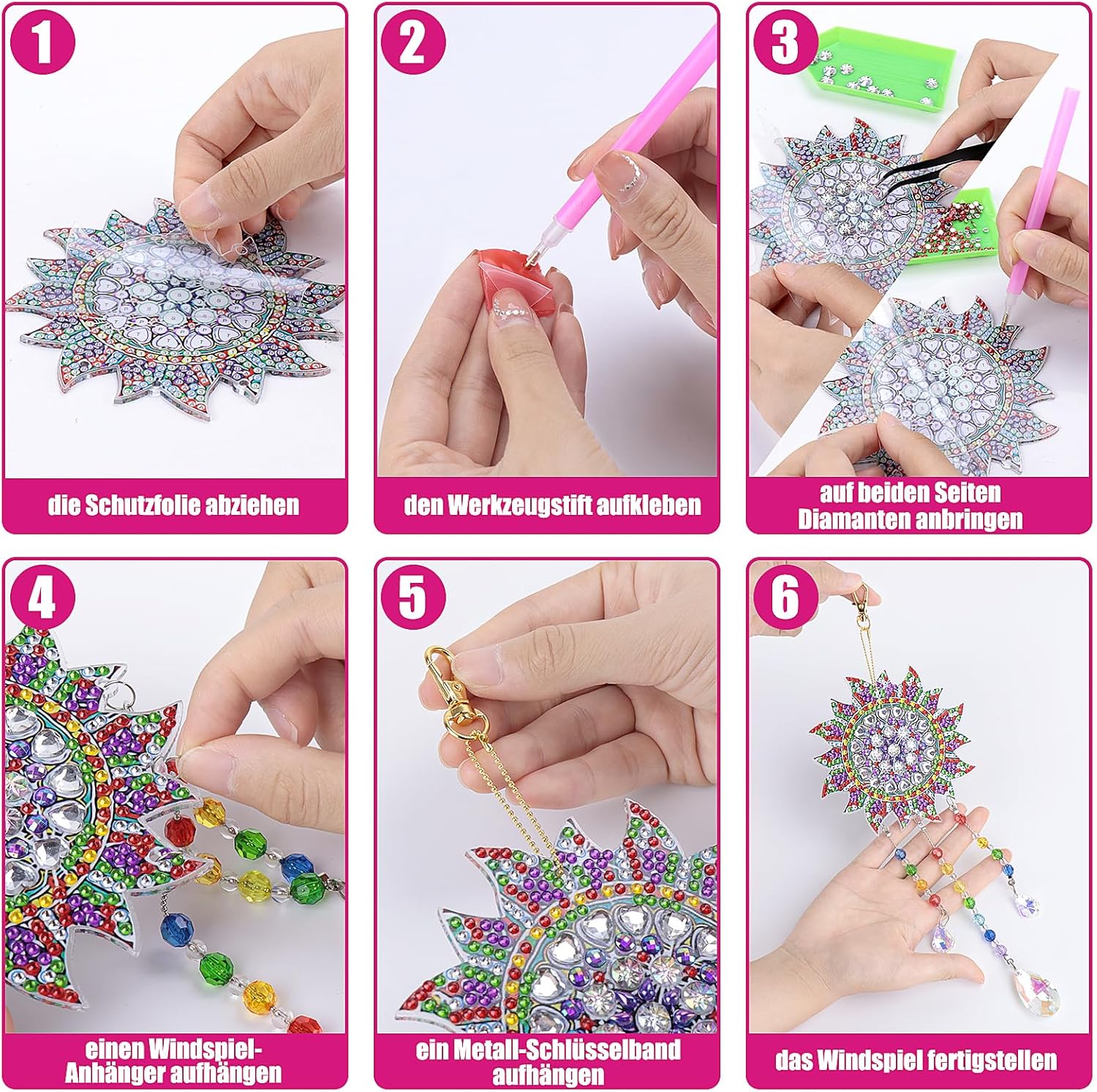 1

die Schutzfolie abziehen

2

den Werkzeugstift aufkleben

3

auf beiden Seiten Diamanten anbringen

4

einen Windspiel-Anhänger aufhängen

5

ein Metall-Schlüsselband aufhängen

6

das Windspiel fertigstellen