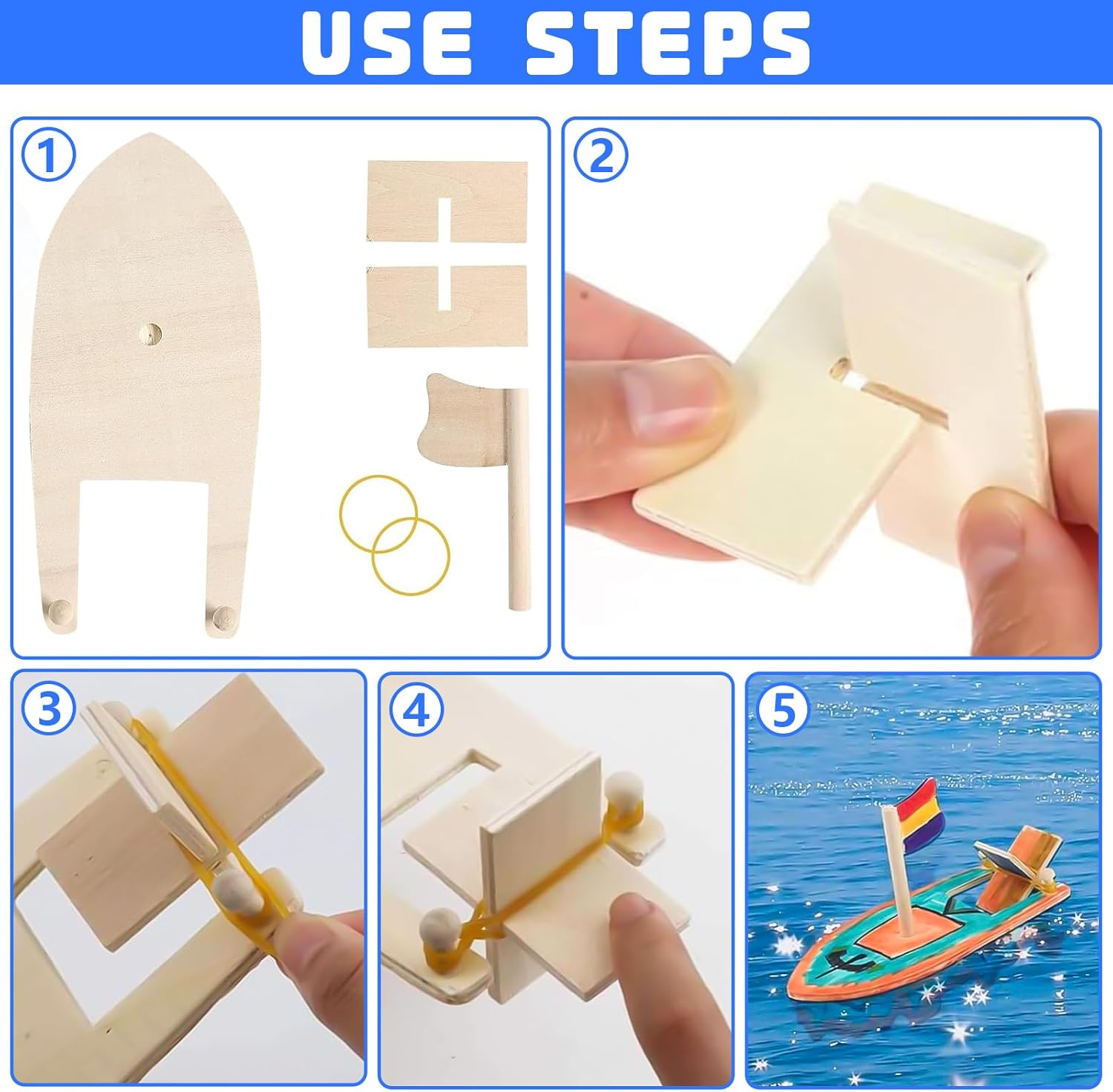 USE STEPS

1

2

3

4

5