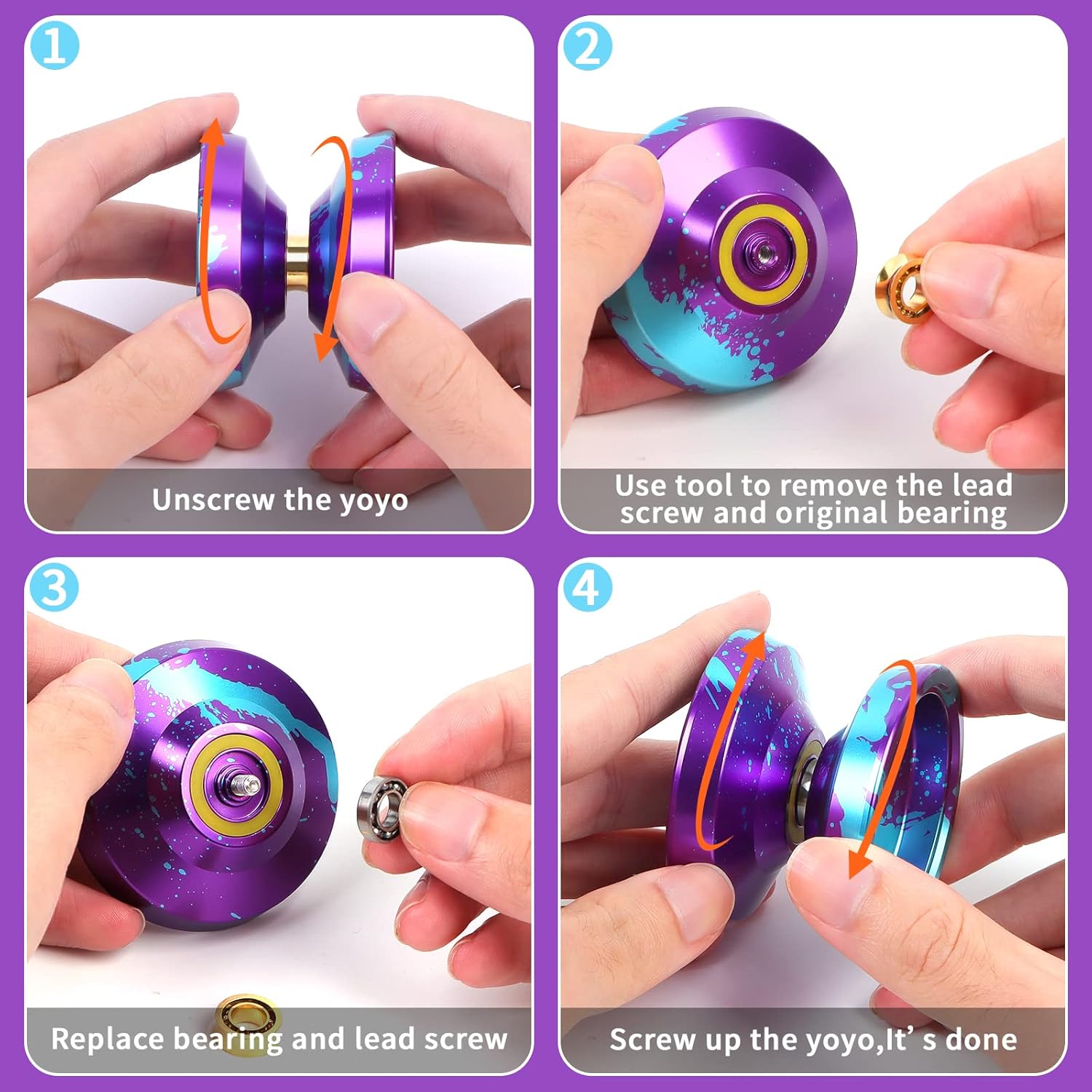 1

Unscrew the yoyo

2

Use tool to remove the lead screw and original bearing

3

Replace bearing and lead screw

4

Screw up the yoyo,It’ s done