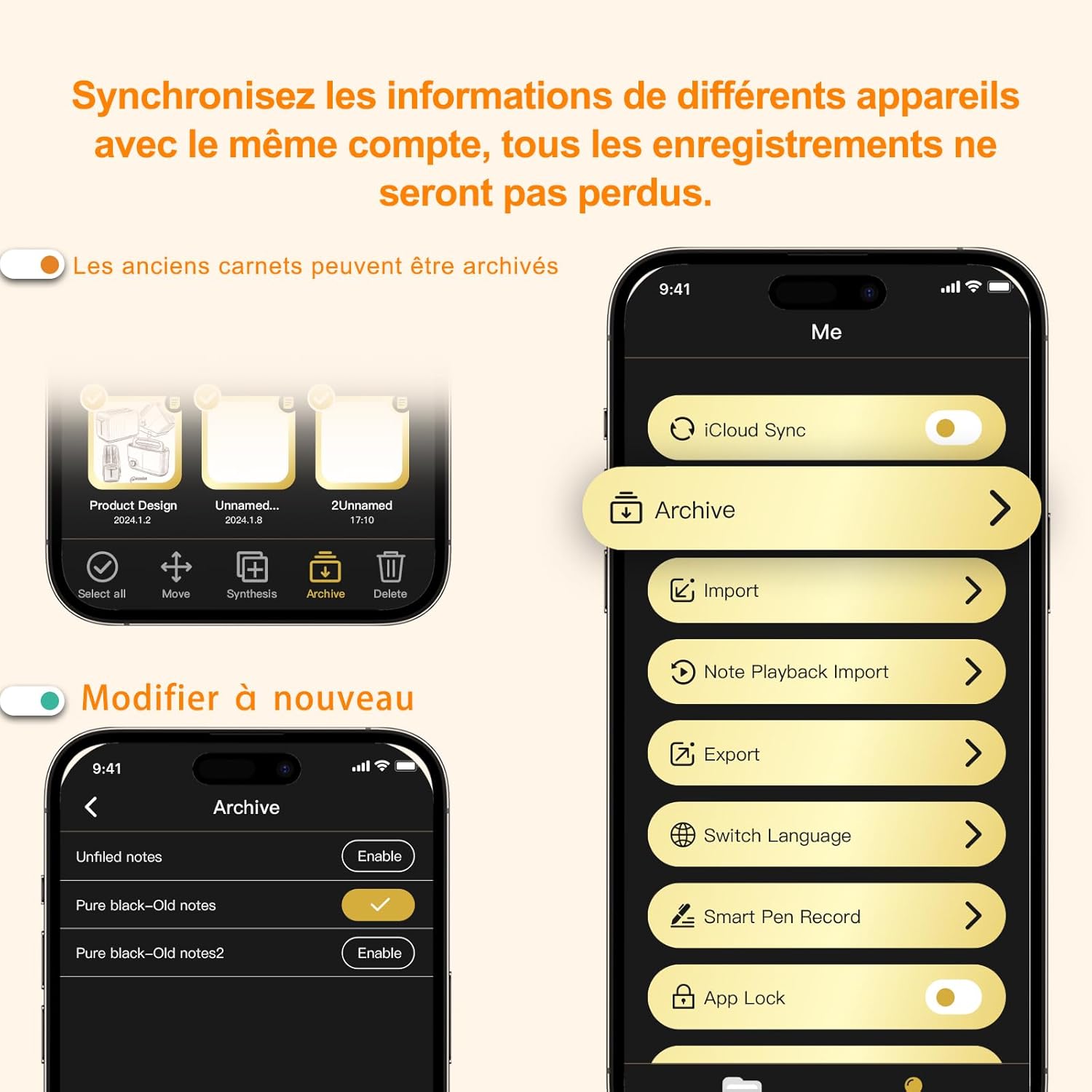 Synchronisez les informations de différents appareils avec le même compte, tous les enregistrements ne seront pas perdus.

Les anciens carnets peuvent être archivés

Product Design
2024.1.2
Unnamed...
2024.1.8
2Unnamed
17:10

Select all
Move
Synthesis
Archive
Delete

Modifier à nouveau

9:41
Archive
Unfiled notes
Enable
Pure black–Old notes
Pure black–Old notes2
Enable

9:41
Me
iCloud Sync
Archive
Import
Note Playback Import
Export
Switch Language
Smart Pen Record
App Lock