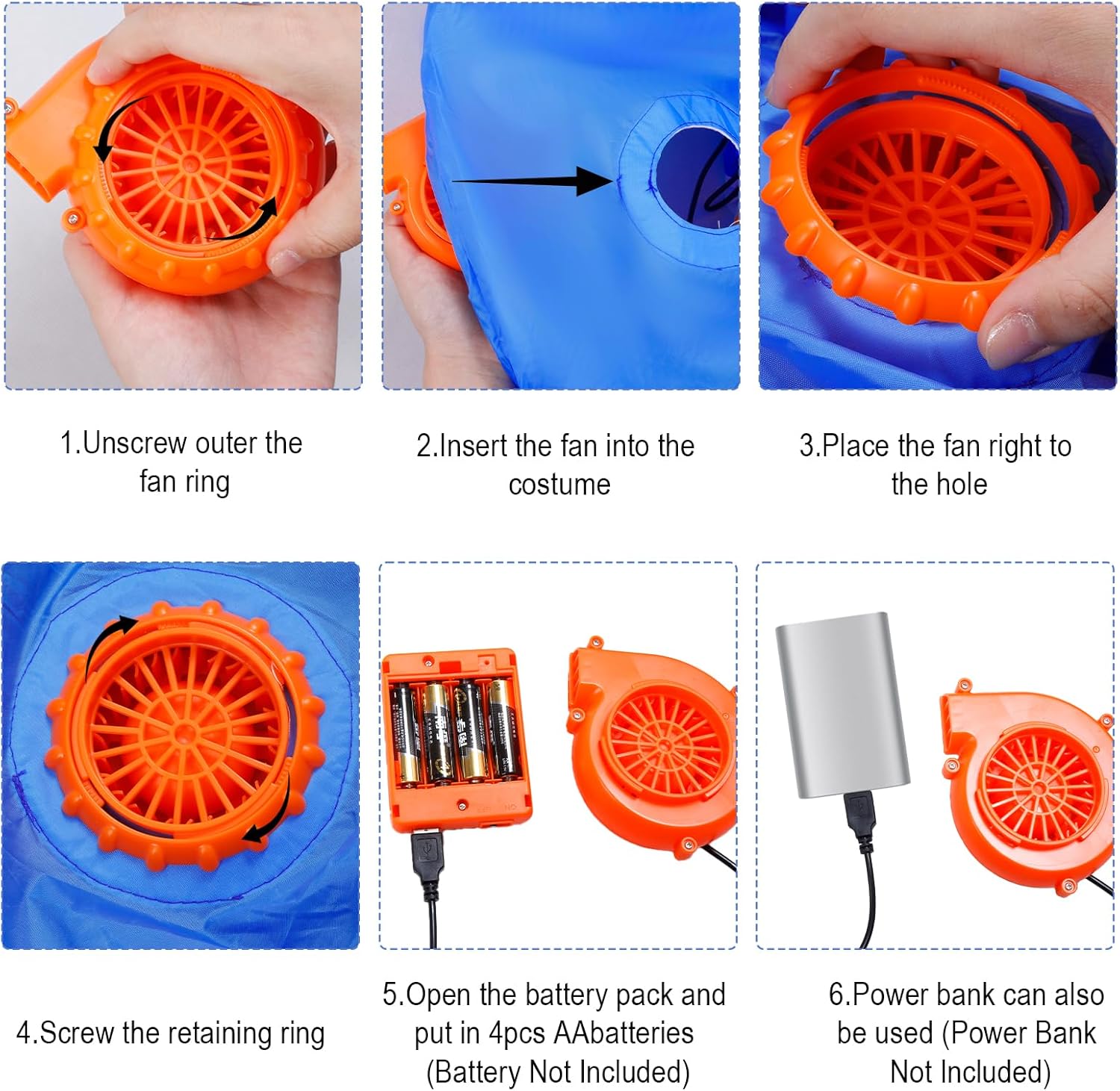 1.Unscrew outer the fan ring

2.Insert the fan into the costume

3.Place the fan right to the hole

4.Screw the retaining ring

5.Open the battery pack and put in 4pcs AAbatteries (Battery Not Included)

6.Power bank can also be used (Power Bank Not Included)